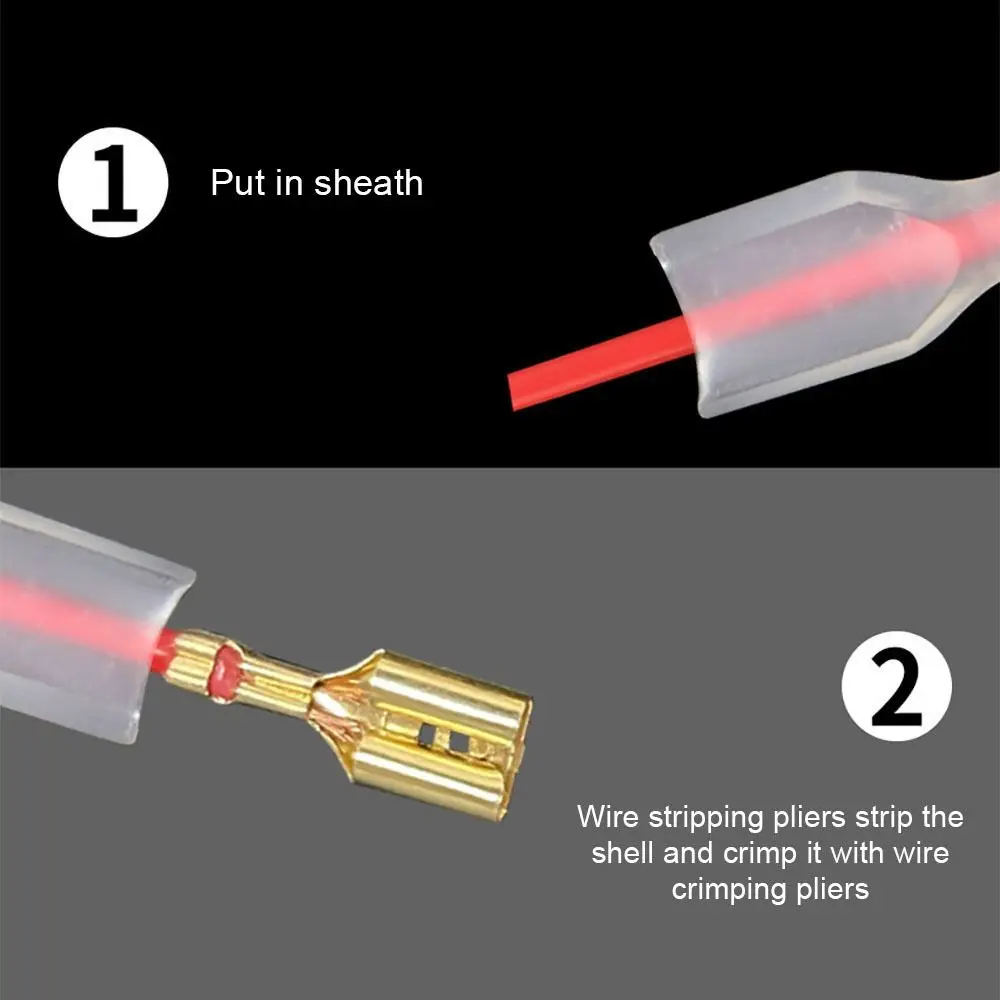 1

Put in sheath

2

Wire stripping pliers strip the shell and crimp it with wire crimping pliers