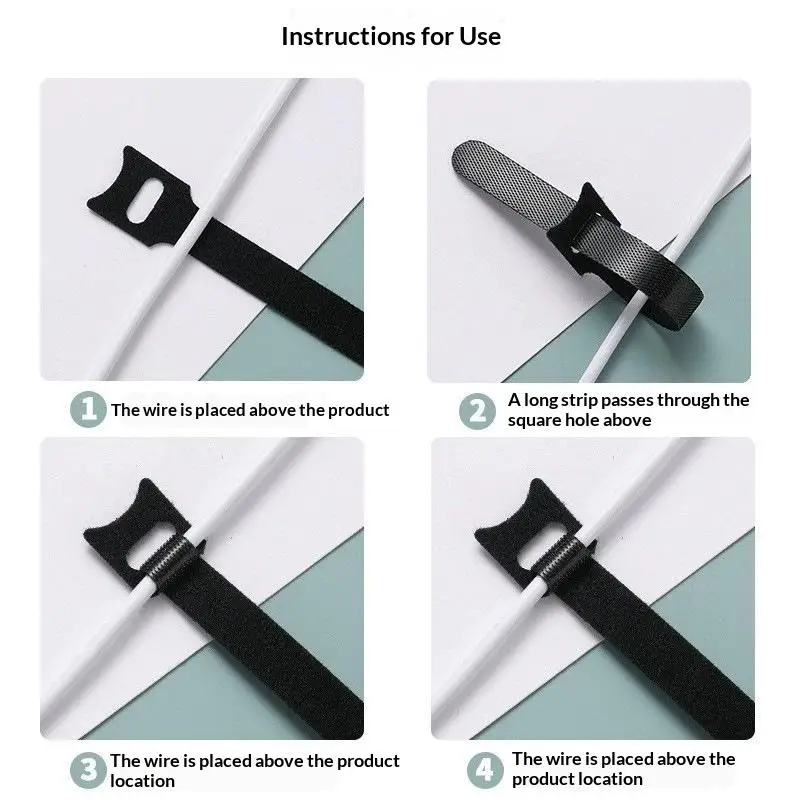 Instructions for Use

1 The wire is placed above the product

2 A long strip passes through the square hole above

3 The wire is placed above the product location

4 The wire is placed above the product location