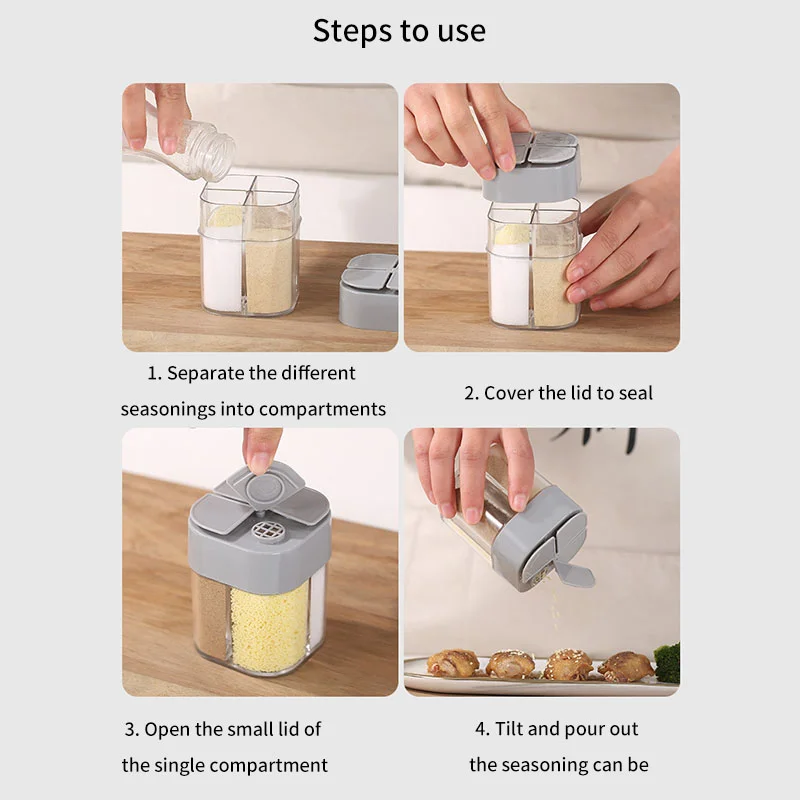 Steps to use

1. Separate the different seasonings into compartments

2. Cover the lid to seal

3. Open the small lid of the single compartment

4. Tilt and pour out the seasoning can be