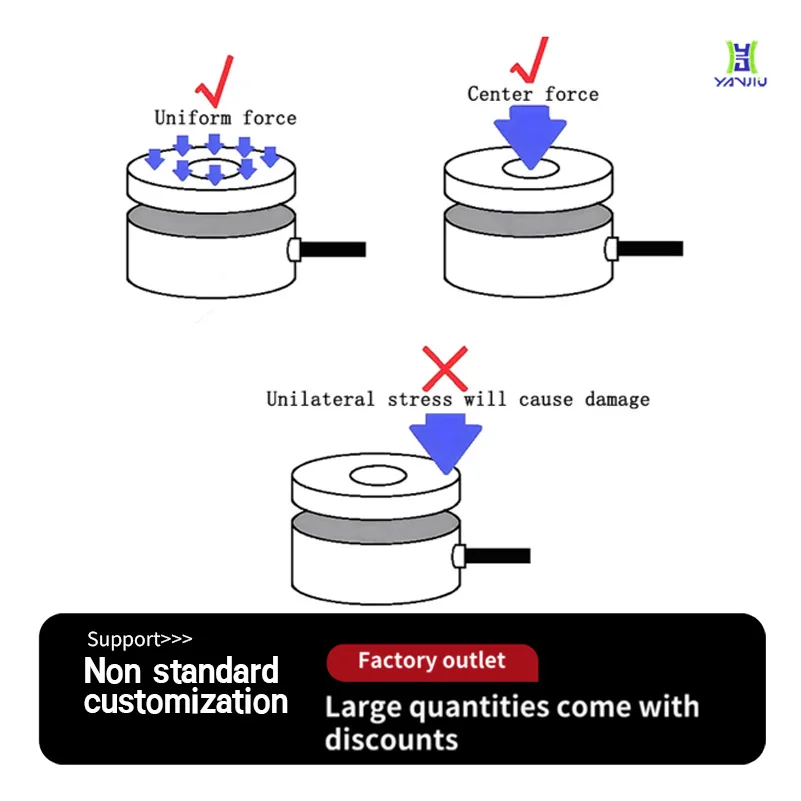 YANJIU

Uniform force

Center force

Unilateral stress will cause damage

Support>>>

Non standard customization

Factory outlet

Large quantities come with discounts