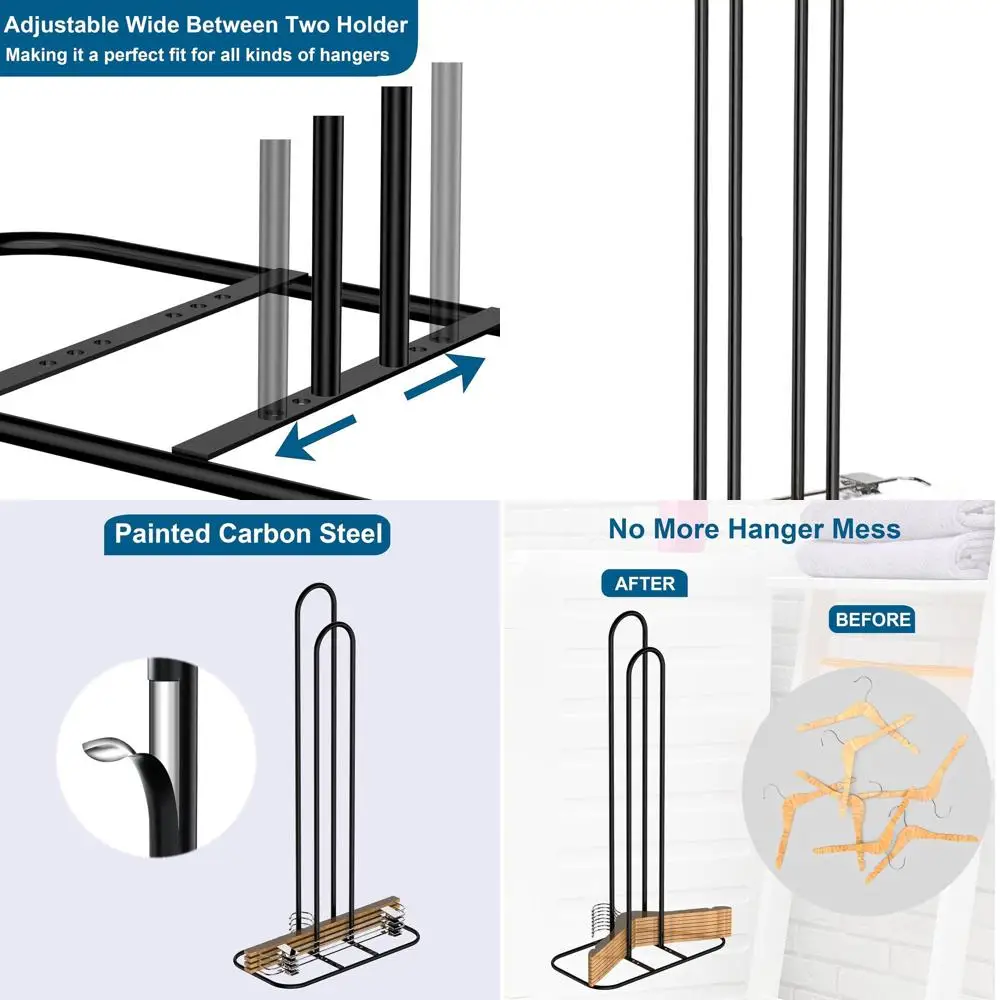 Adjustable Wide Between Two Holder
Making it a perfect fit for all kinds of hangers

Painted Carbon Steel

No More Hanger Mess

AFTER

BEFORE