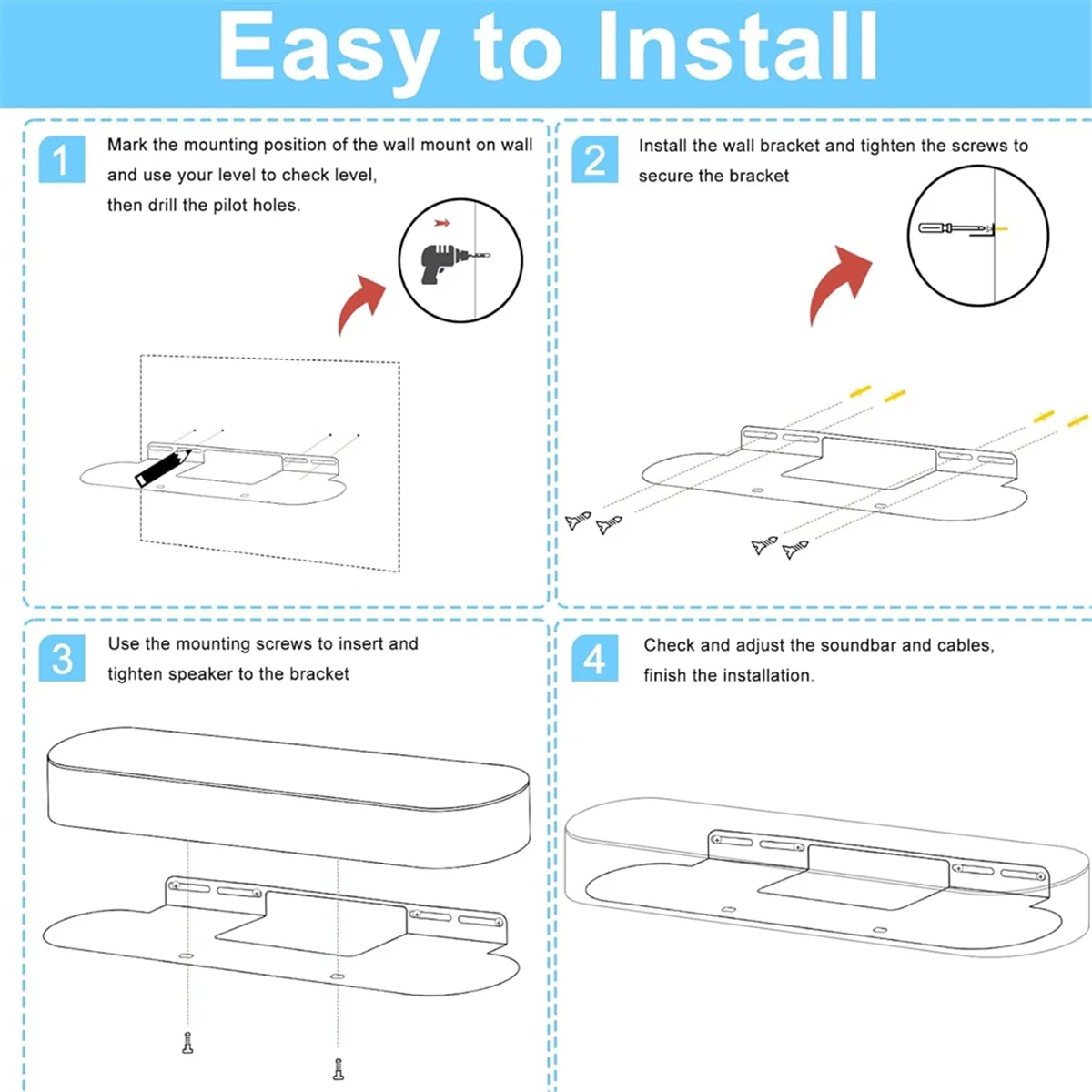 Easy to Install

1 Mark the mounting position of the wall mount on wall and use your level to check level, then drill the pilot holes.

2 Install the wall bracket and tighten the screws to secure the bracket

3 Use the mounting screws to insert and tighten speaker to the bracket

4 Check and adjust the soundbar and cables, finish the installation.