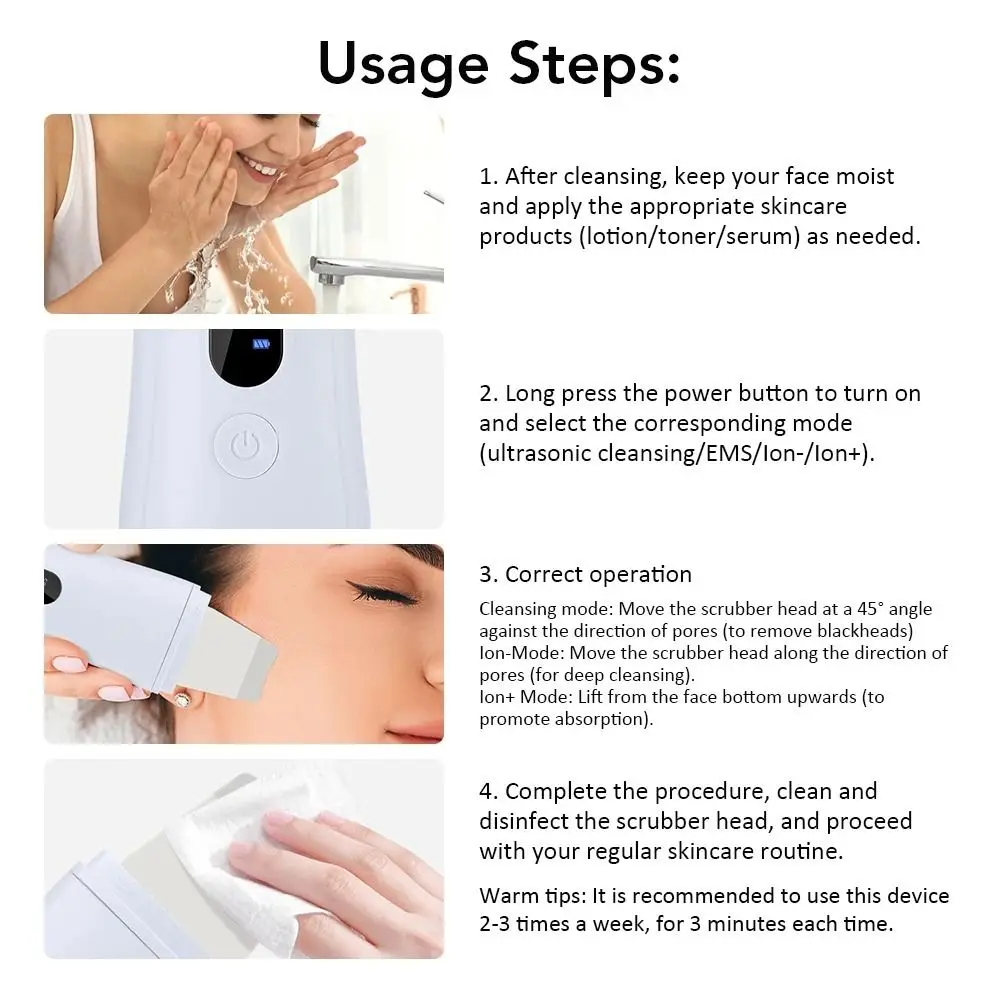 Usage Steps:

1. After cleansing, keep your face moist and apply the appropriate skincare products (lotion/toner/serum) as needed.

2. Long press the power button to turn on and select the corresponding mode (ultrasonic cleansing/EMS/Ion-/Ion+).

3. Correct operation

Cleansing mode: Move the scrubber head at a 45° angle against the direction of pores (to remove blackheads)
Ion-Mode: Move the scrubber head along the direction of pores (for deep cleansing).
Ion+ Mode: Lift from the face bottom upwards (to promote absorption).

4. Complete the procedure, clean and disinfect the scrubber head, and proceed with your regular skincare routine.

Warm tips: It is recommended to use this device 2-3 times a week, for 3 minutes each time.