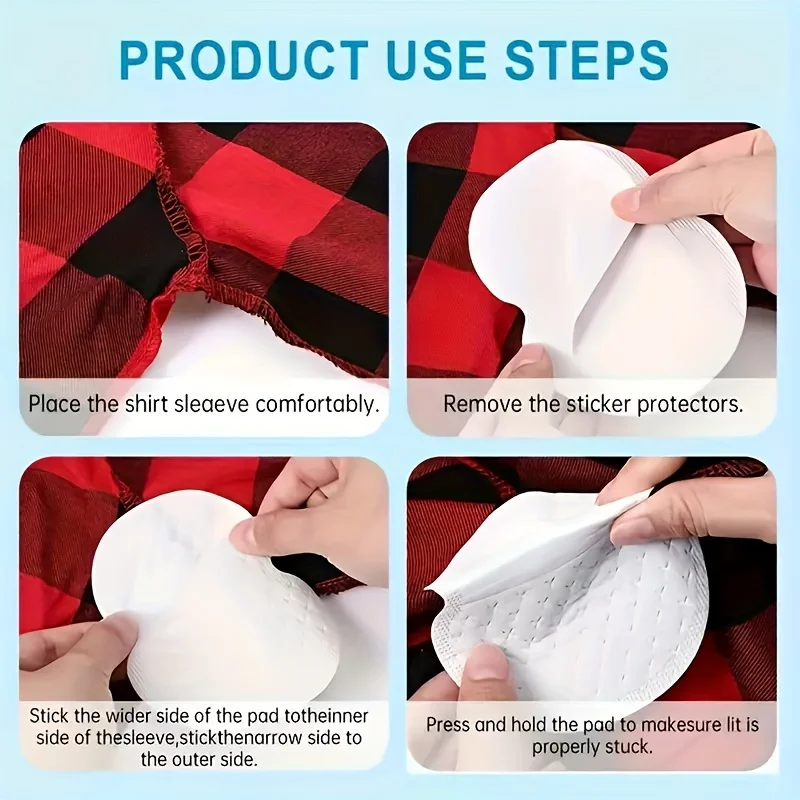 PRODUCT USE STEPS

Place the shirt sleaeve comfortably.

Remove the sticker protectors.

Stick the wider side of the pad totheinner side of thesleeve,stickthenarrow side to the outer side.

Press and hold the pad to makesure lit is properly stuck.