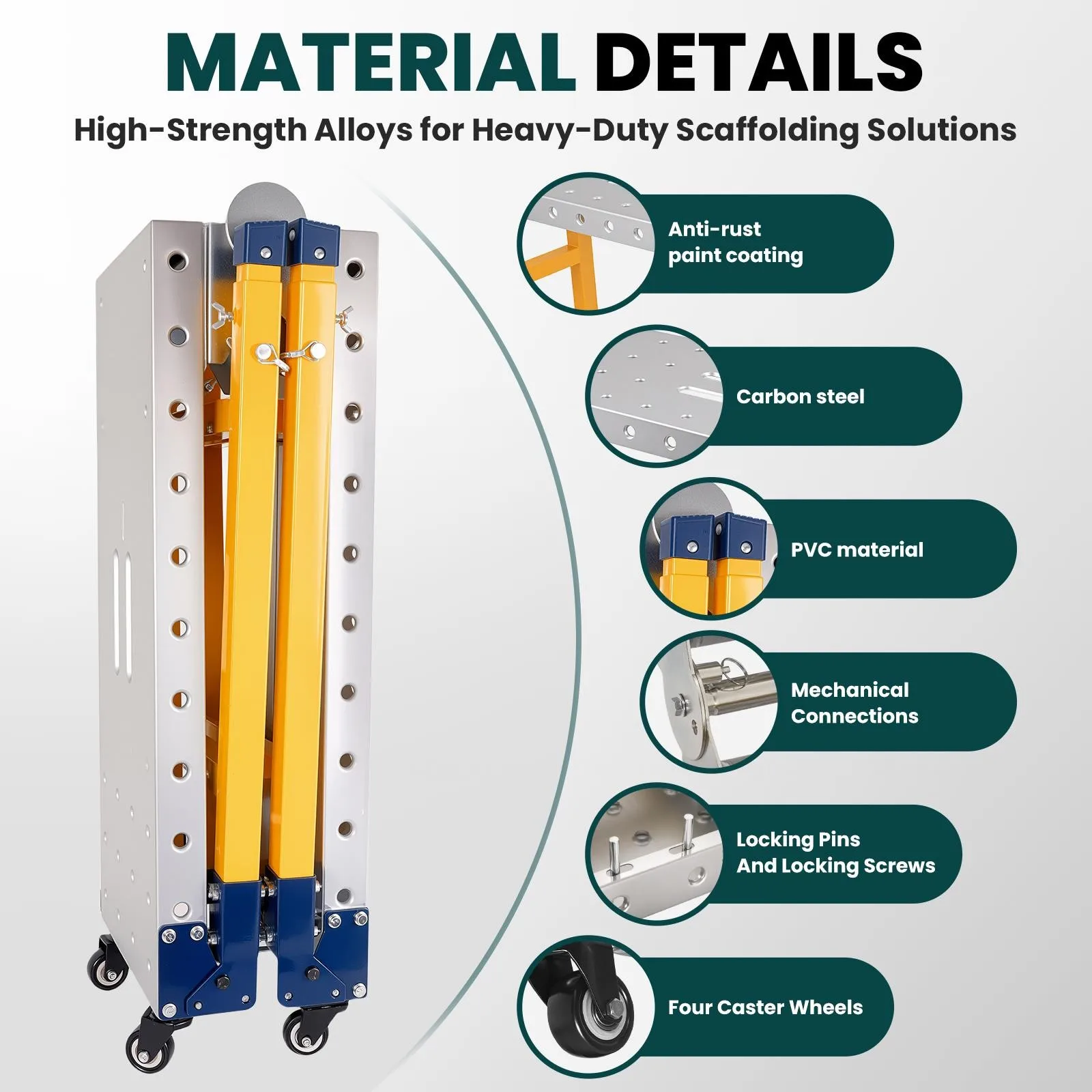 MATERIAL DETAILS

High-Strength Alloys for Heavy-Duty Scaffolding Solutions

Anti-rust paint coating

Carbon steel

PVC material

Mechanical Connections

Locking Pins And Locking Screws

Four Caster Wheels