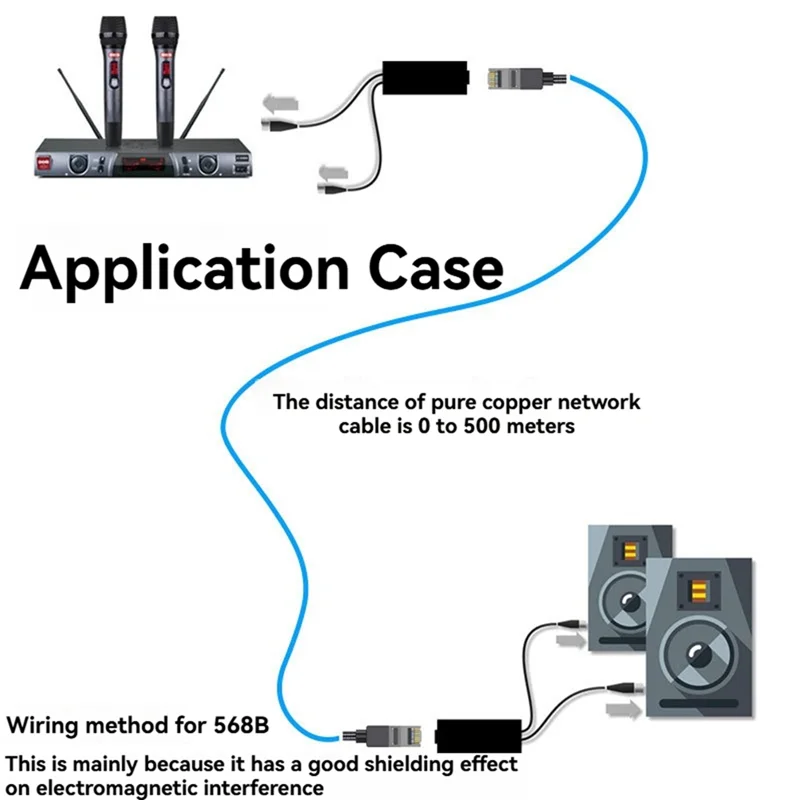 Application Case

The distance of pure copper network cable is 0 to 500 meters

Wiring method for 568B

This is mainly because it has a good shielding effect on electromagnetic interference