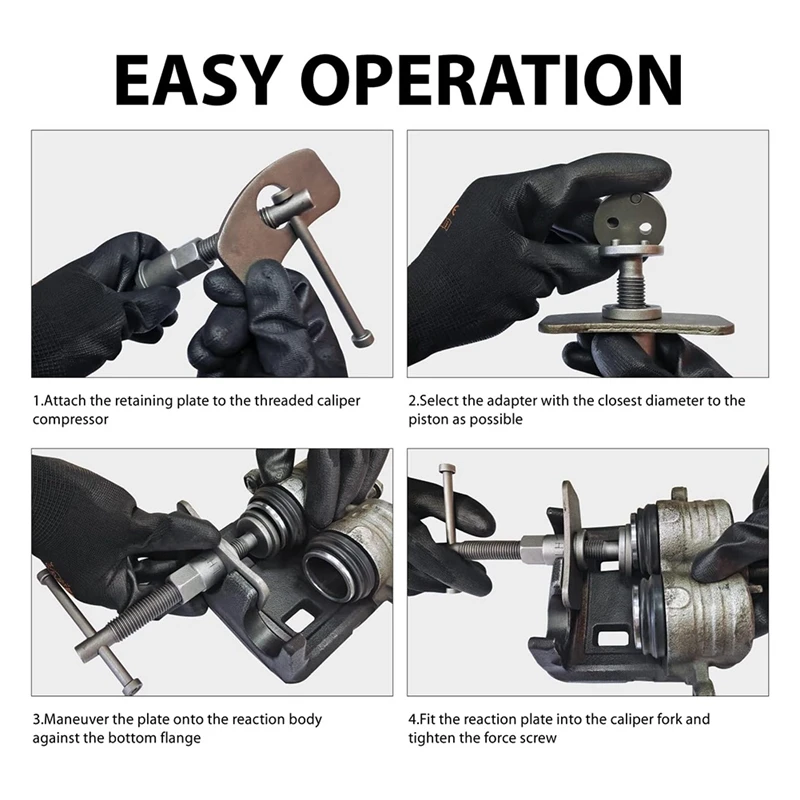 EASY OPERATION

1.Attach the retaining plate to the threaded caliper compressor

2.Select the adapter with the closest diameter to the piston as possible

3.Maneuver the plate onto the reaction body against the bottom flange

4.Fit the reaction plate into the caliper fork and tighten the force screw