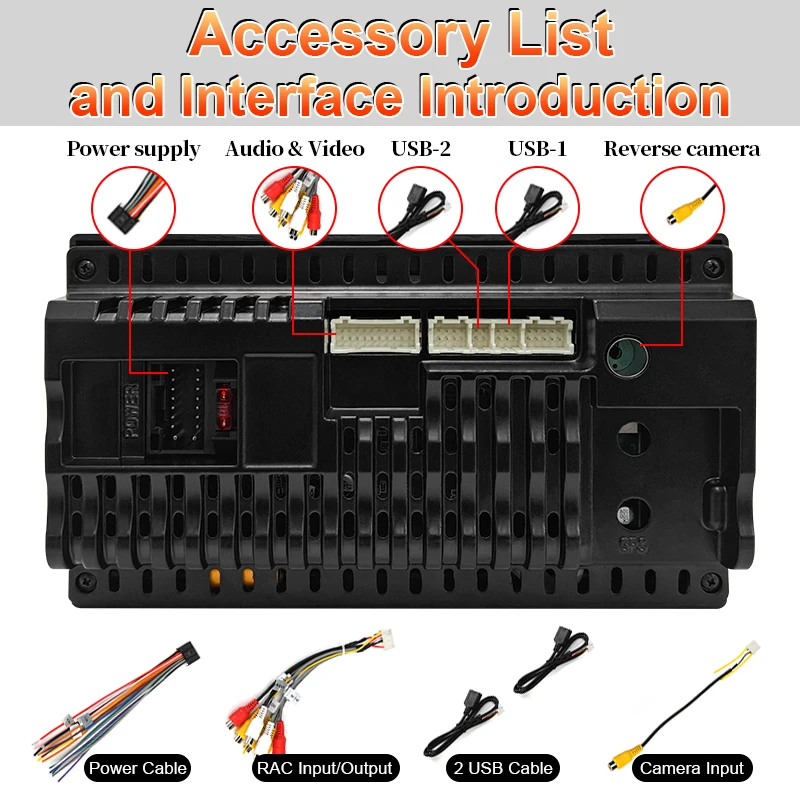 Accessory List and Interface Introduction

Power supply

Audio & Video

USB-2

USB-1

Reverse camera

POWER

GPS

Power Cable

RAC Input/Output

2 USB Cable

Camera Input