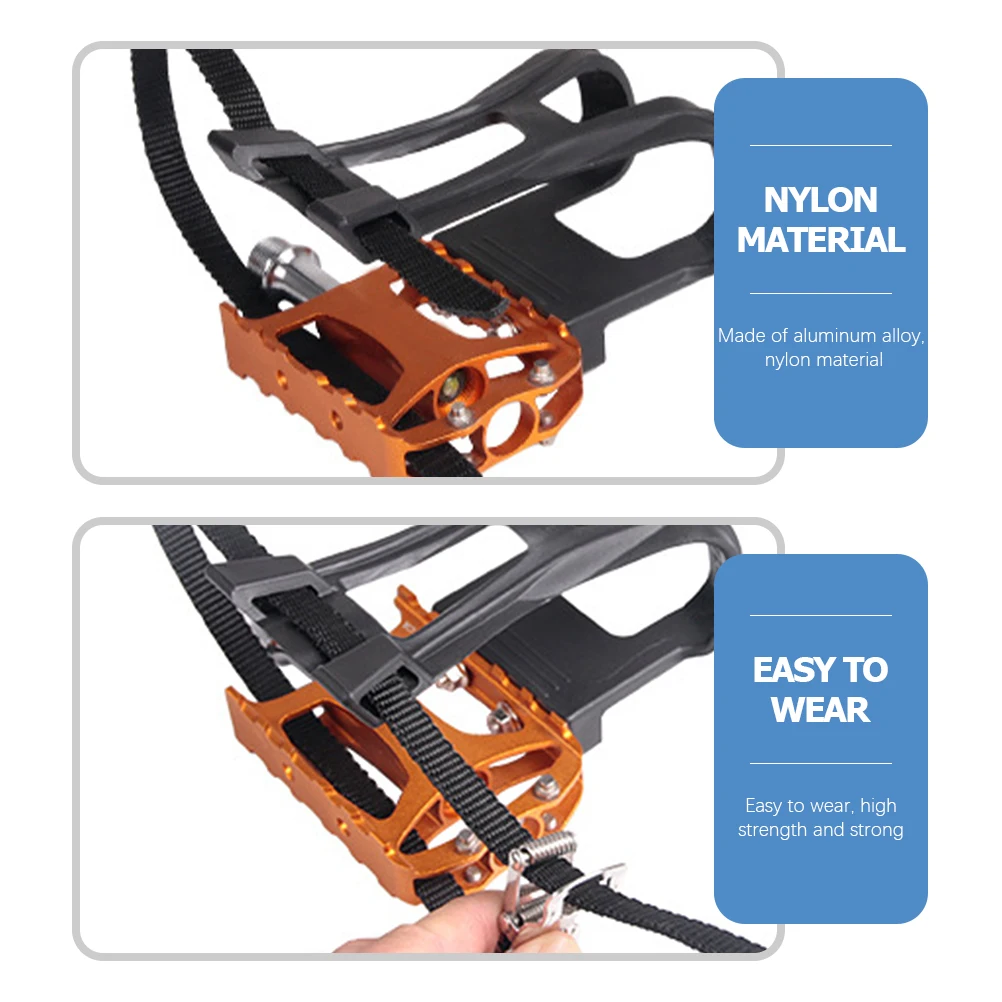 NYLON MATERIAL

Made of aluminum alloy, nylon material

EASY TO WEAR

Easy to wear, high strength and strong