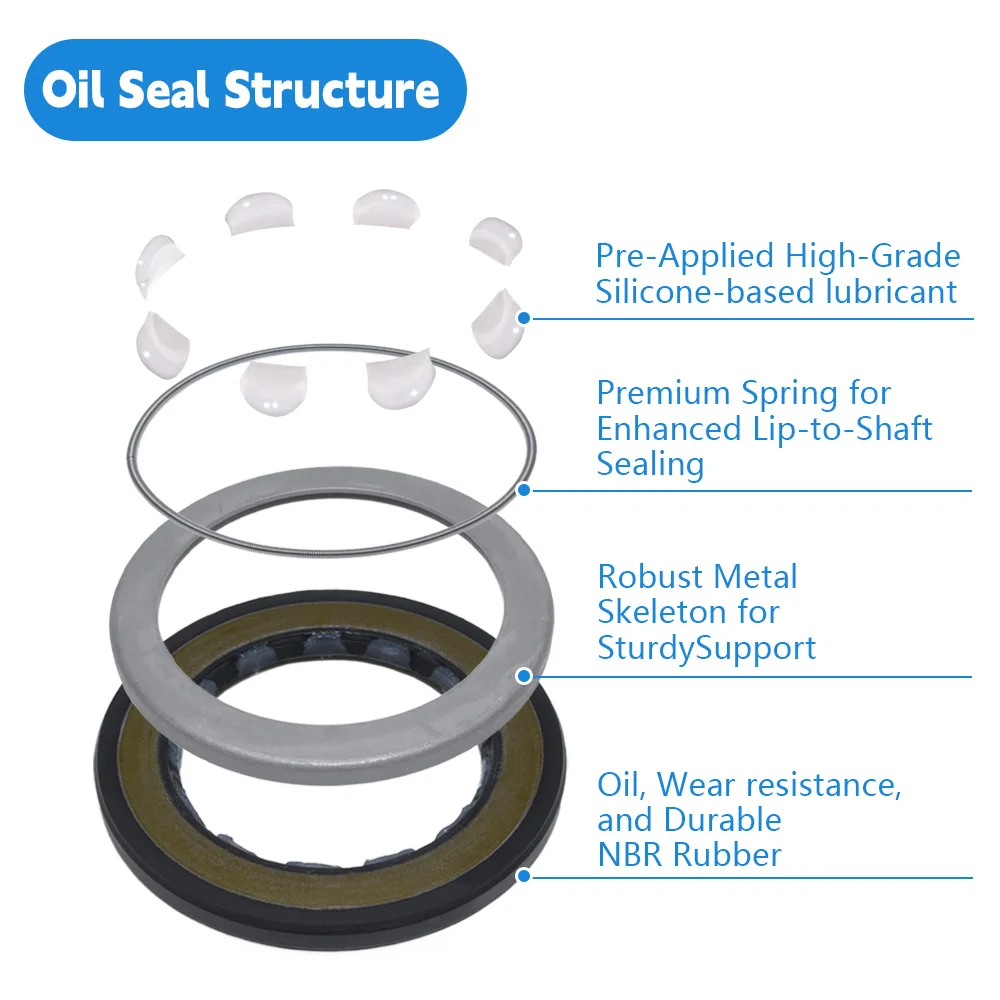 Oil Seal Structure

Pre-Applied High-Grade Silicone-based lubricant

Premium Spring for Enhanced Lip-to-Shaft Sealing

Robust Metal Skeleton for SturdySupport

Oil, Wear resistance, and Durable NBR Rubber