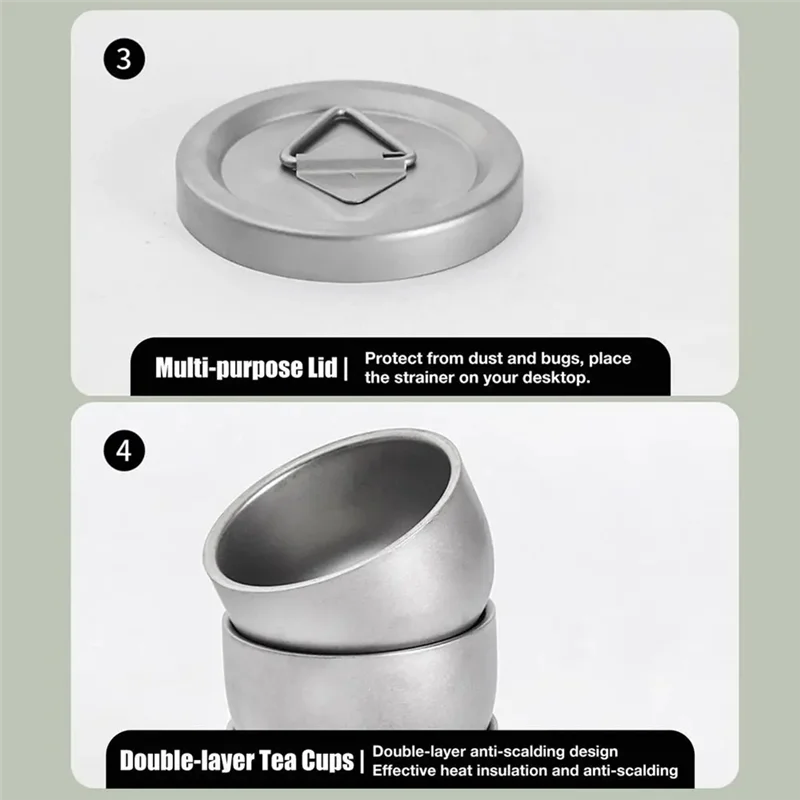 3

Multi-purpose Lid | Protect from dust and bugs, place the strainer on your desktop.

4

Double-layer Tea Cups | Double-layer anti-scalding design
Effective heat insulation and anti-scalding