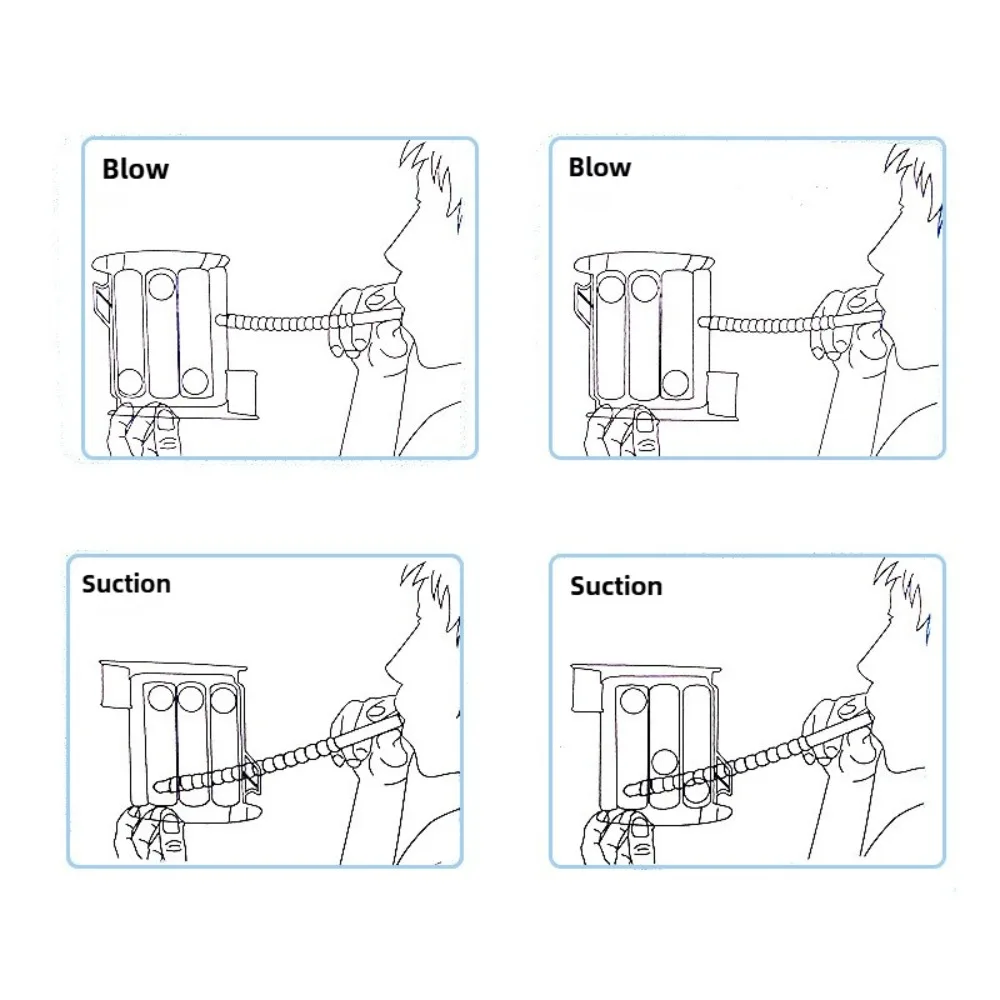 Blow

Blow

Suction

Suction