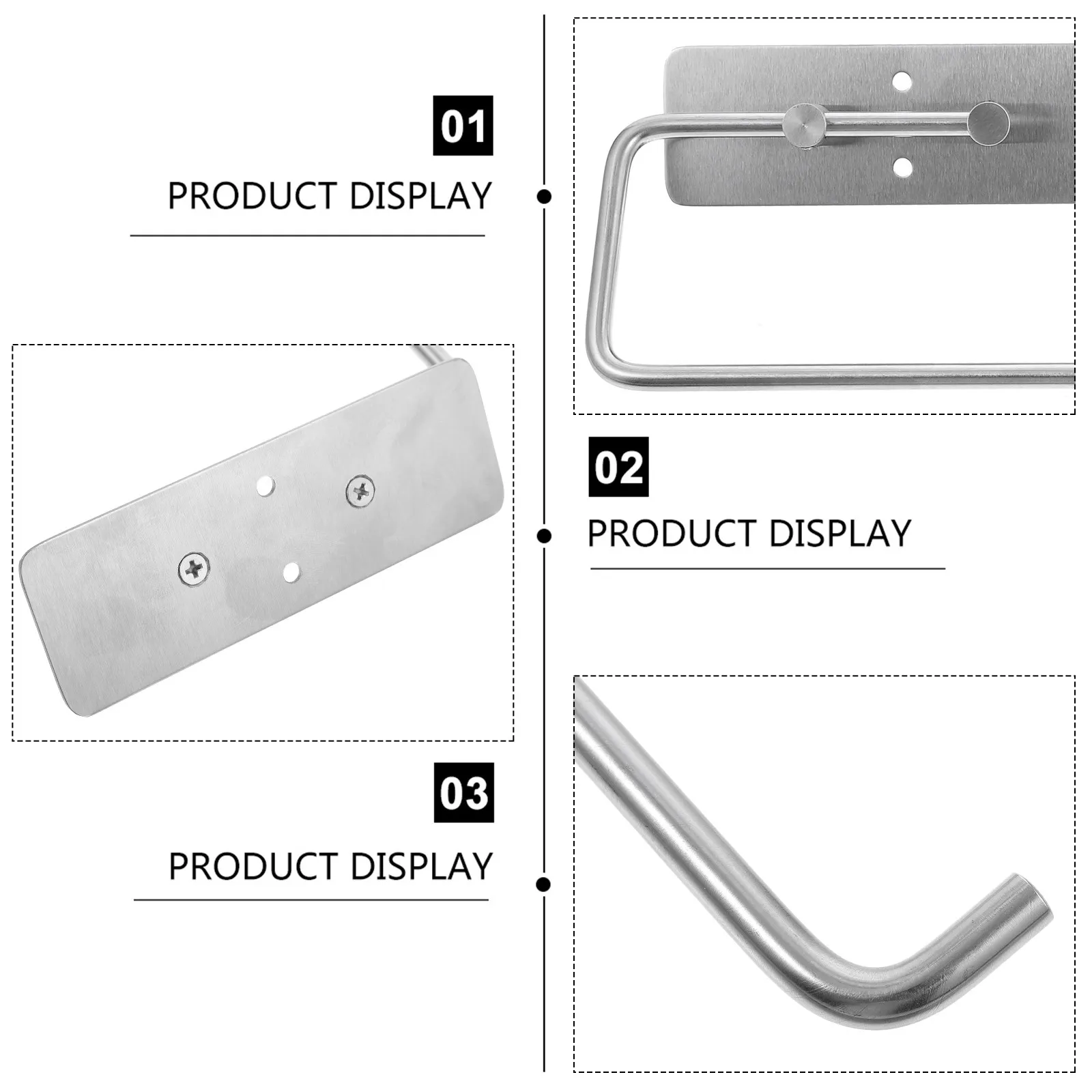 01

PRODUCT DISPLAY

02

PRODUCT DISPLAY

03

PRODUCT DISPLAY