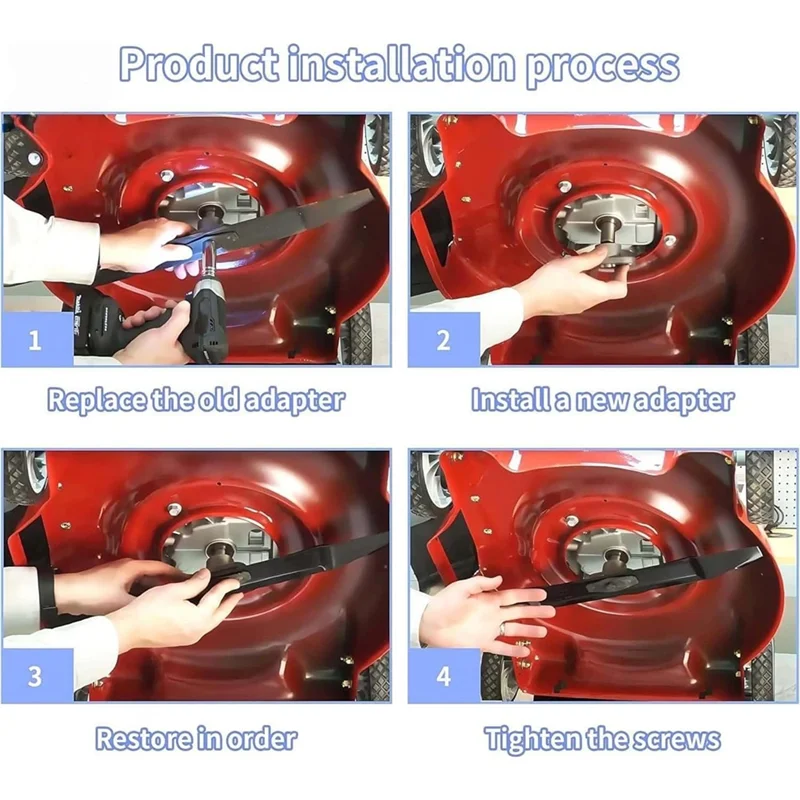 Product installation process

1

Replace the old adapter

2

Install a new adapter

3

Restore in order

4

Tighten the screws