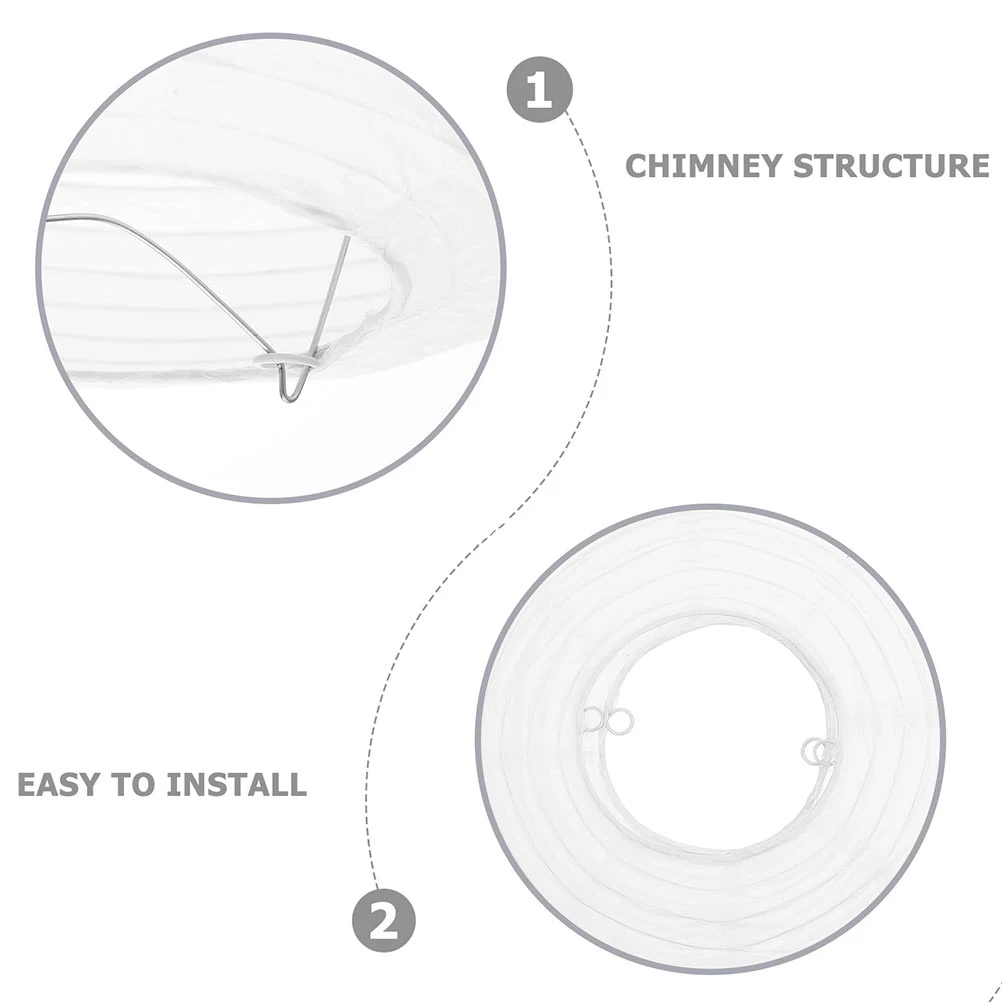 1

CHIMNEY STRUCTURE

EASY TO INSTALL

2