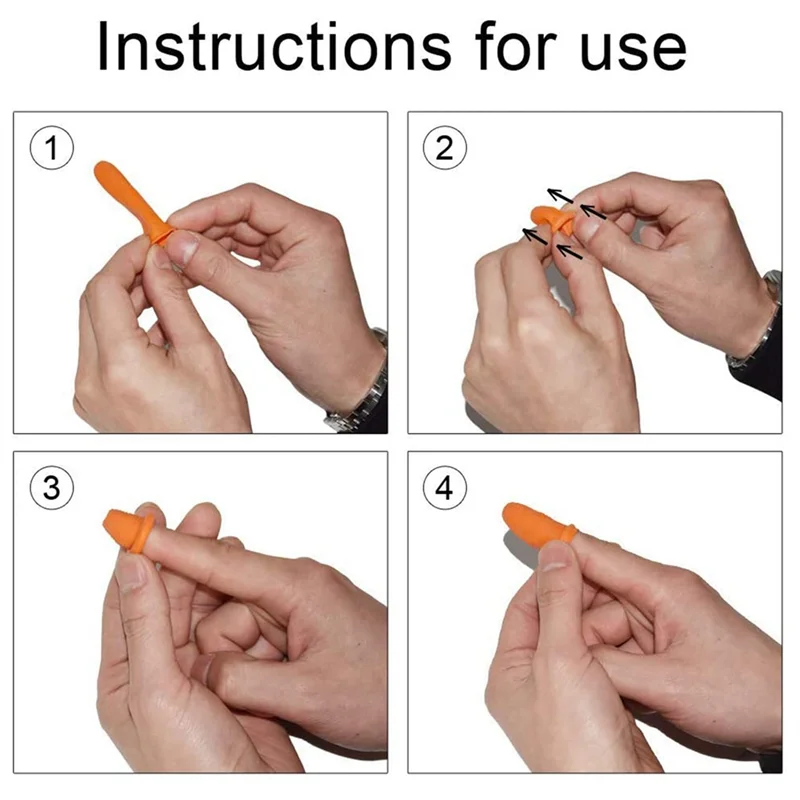 Instructions for use

1

2

3

4