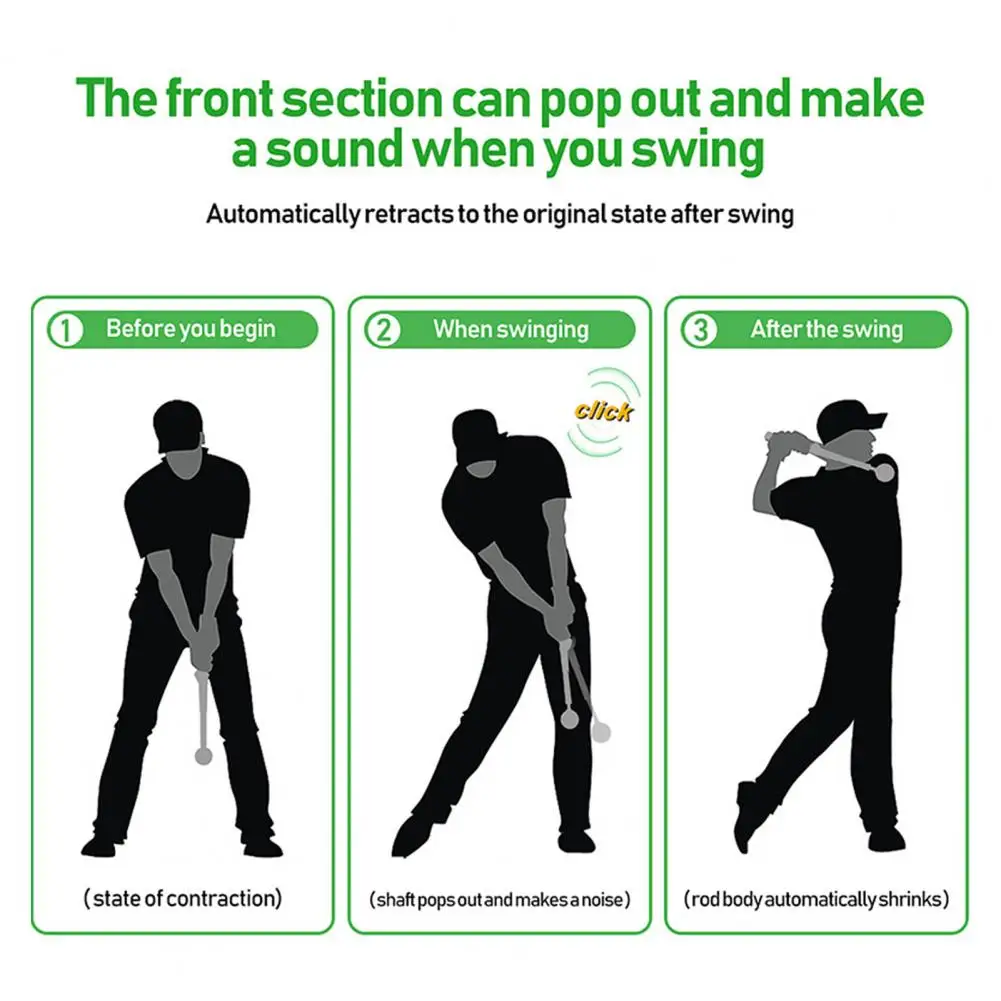 The front section can pop out and make a sound when you swing

Automatically retracts to the original state after swing

1 Before you begin

(state of contraction)

2 When swinging

click

(shaft pops out and makes a noise)

3 After the swing

(rod body automatically shrinks)