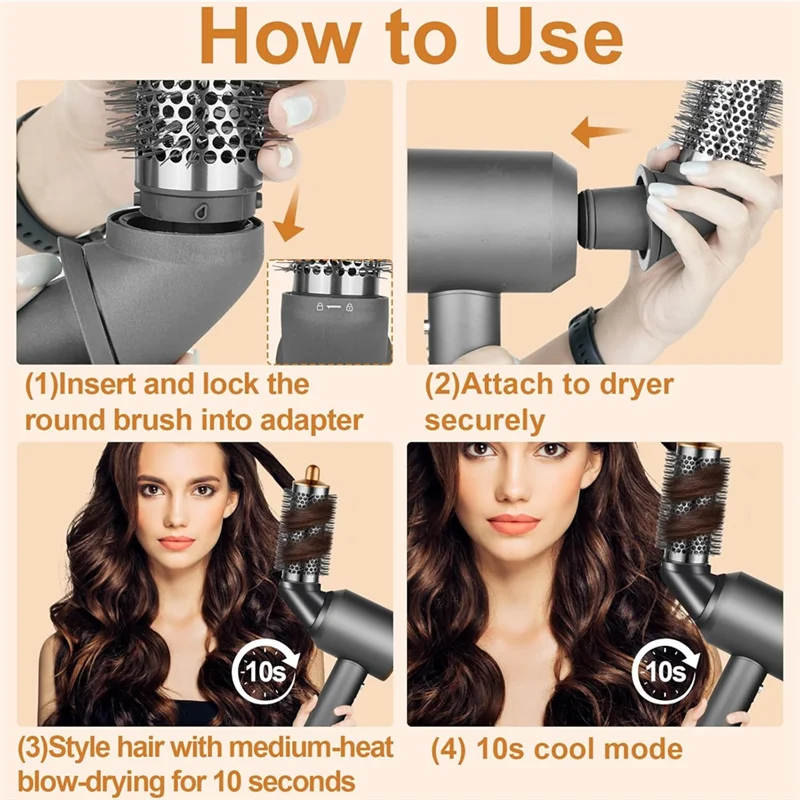 How to Use

(1)Insert and lock the round brush into adapter

(2)Attach to dryer securely

10s

(3)Style hair with medium-heat blow-drying for 10 seconds

10s

(4) 10s cool mode