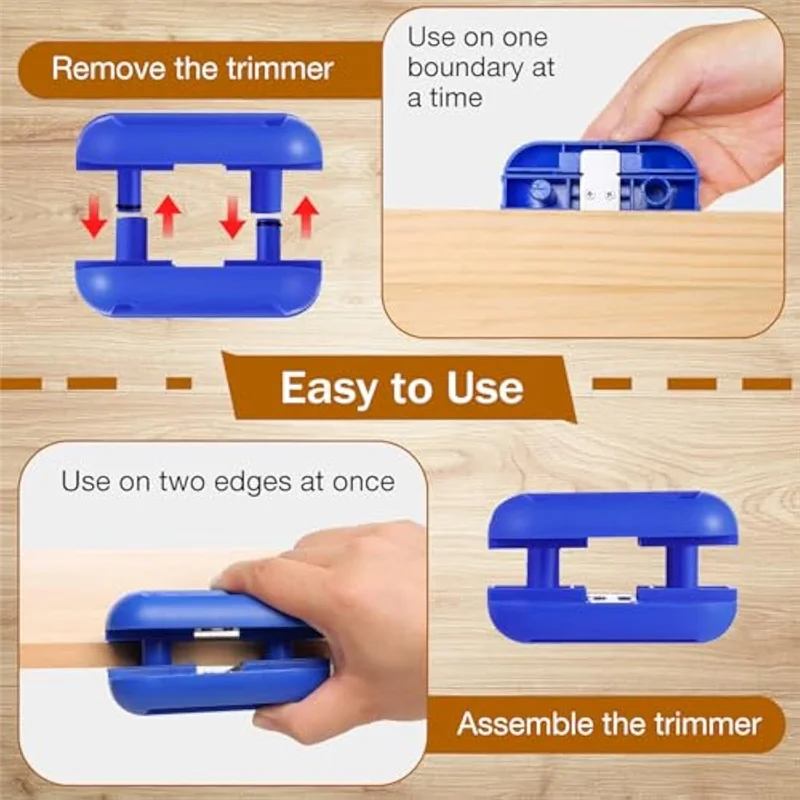 Remove the trimmer

Use on one boundary at a time

Easy to Use

Use on two edges at once

Assemble the trimmer