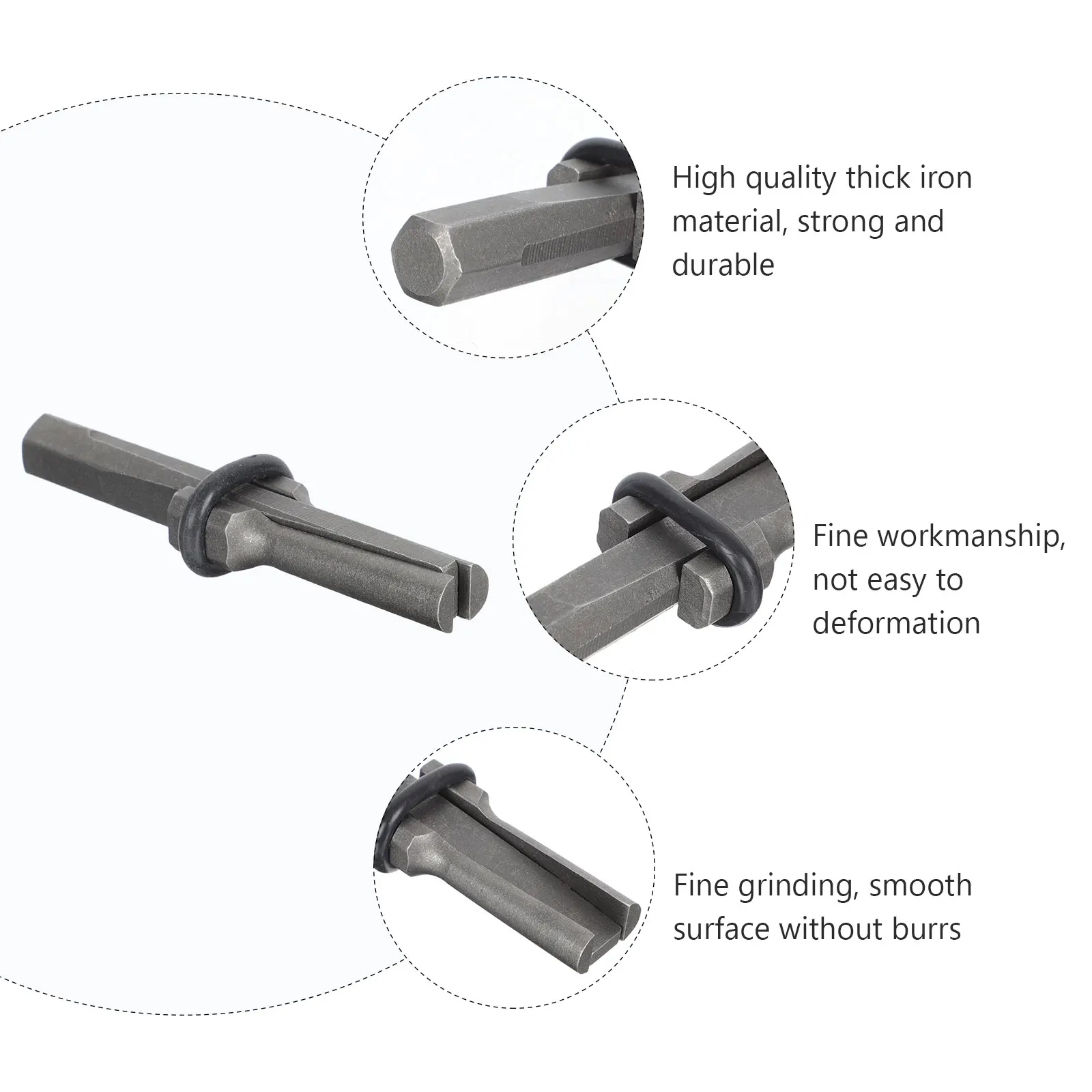 High quality thick iron material, strong and durable

Fine workmanship, not easy to deformation

Fine grinding, smooth surface without burrs