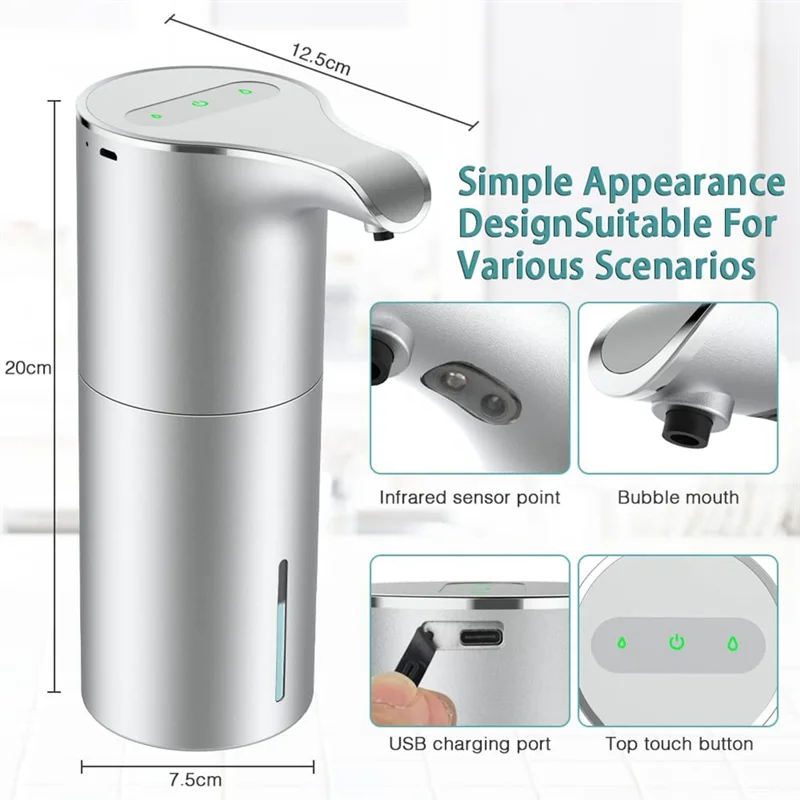 12.5cm

20cm

7.5cm

Simple Appearance DesignSuitable For Various Scenarios

Infrared sensor point

Bubble mouth

USB charging port

Top touch button