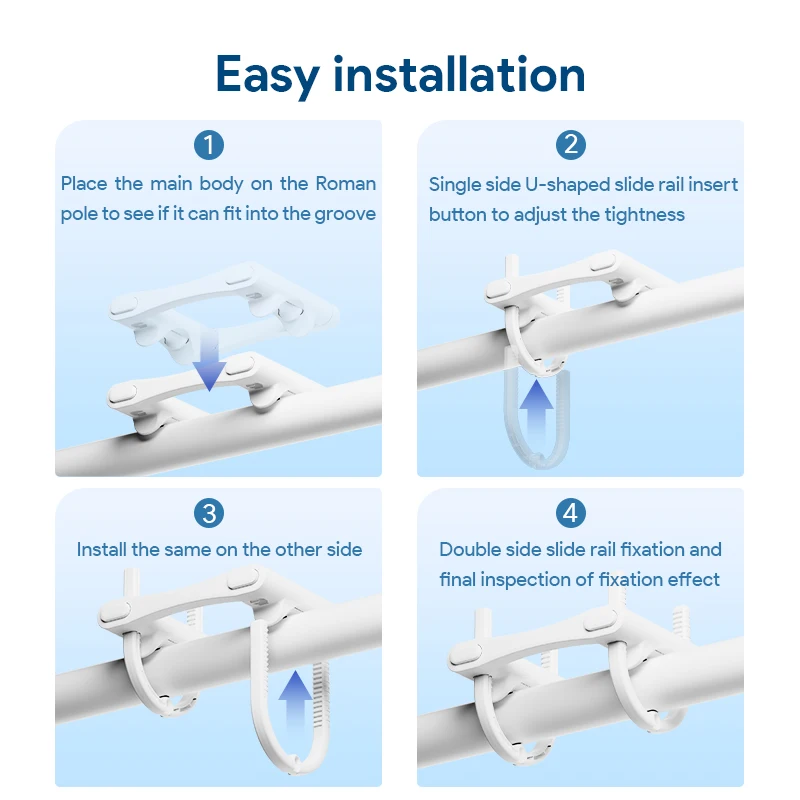 Easy installation

1
Place the main body on the Roman pole to see if it can fit into the groove

2
Single side U-shaped slide rail insert button to adjust the tightness

3
Install the same on the other side

4
Double side slide rail fixation and final inspection of fixation effect