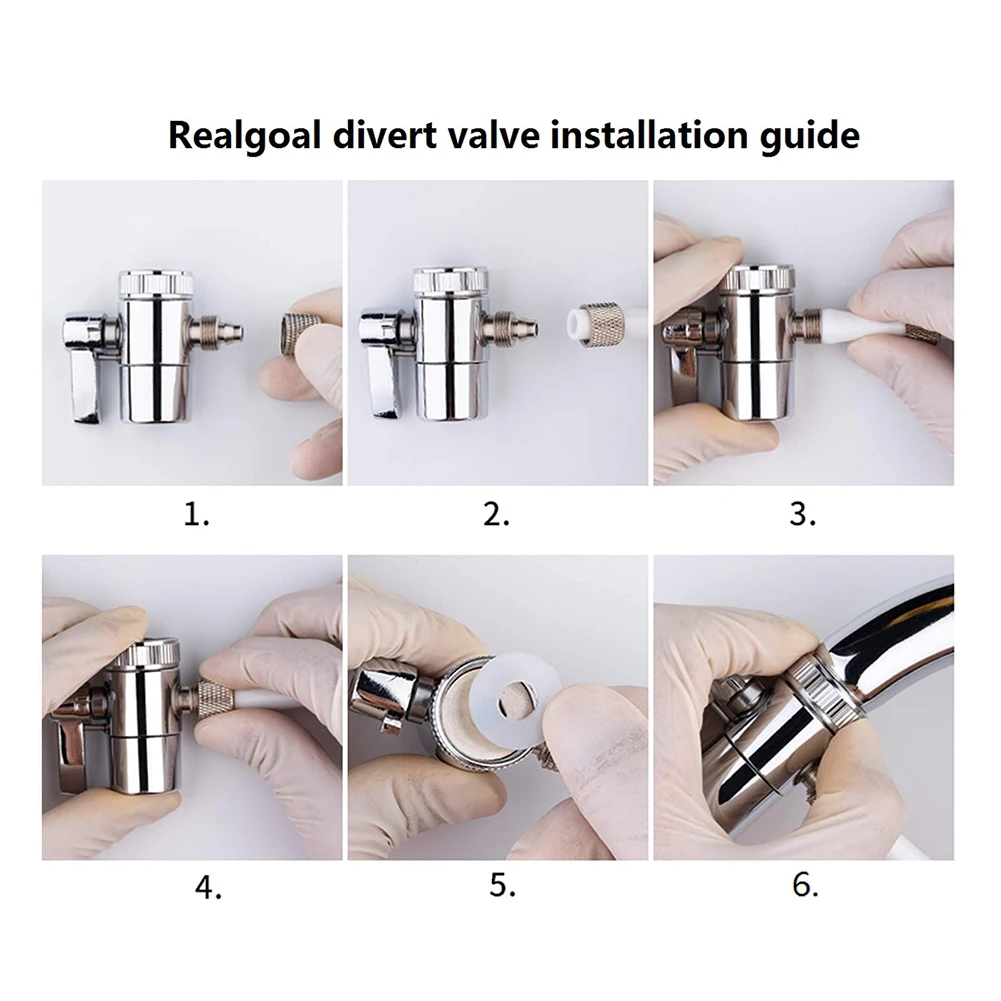 Realgoal divert valve installation guide

1.

2.

3.

4.

5.

6.