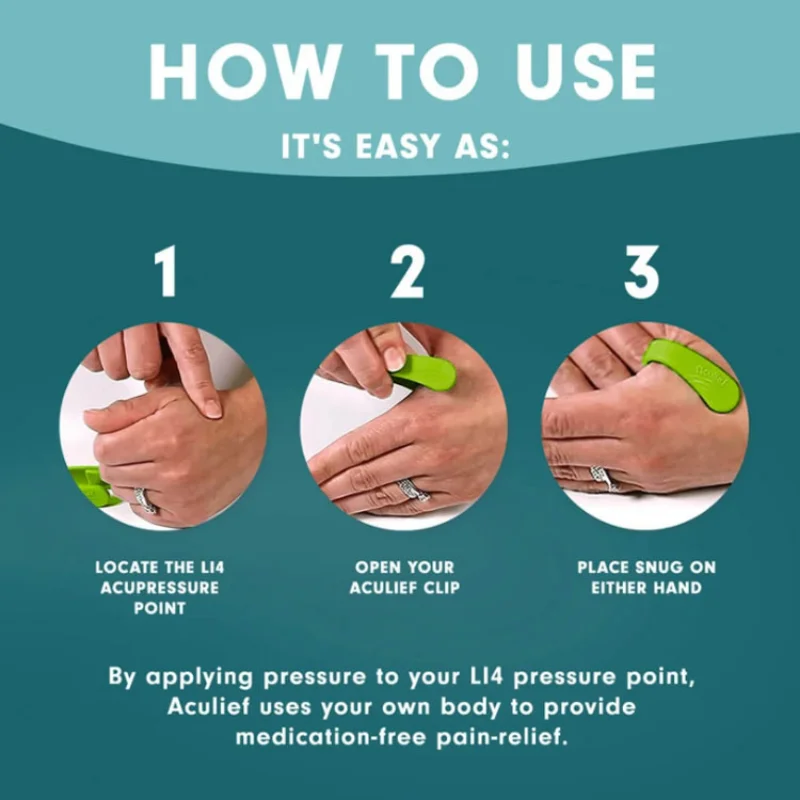 HOW TO USE

IT'S EASY AS:

1

LOCATE THE LI4 ACUPRESSURE POINT

2

OPEN YOUR ACULIEF CLIP

3

PLACE SNUG ON EITHER HAND

By applying pressure to your LI4 pressure point, Aculief uses your own body to provide medication-free pain-relief.