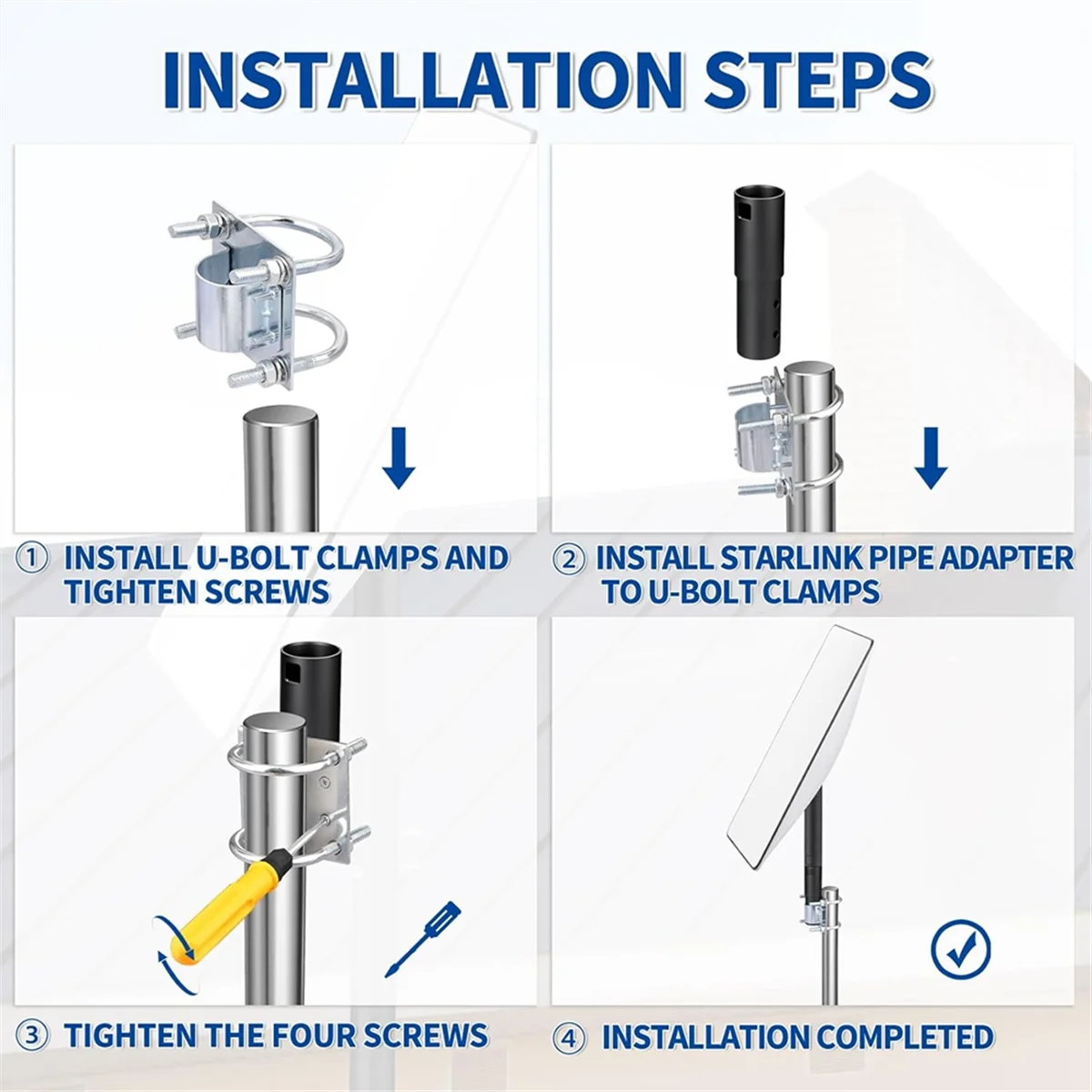 INSTALLATION STEPS

① INSTALL U-BOLT CLAMPS AND TIGHTEN SCREWS

② INSTALL STARLINK PIPE ADAPTER TO U-BOLT CLAMPS

③ TIGHTEN THE FOUR SCREWS

④ INSTALLATION COMPLETED