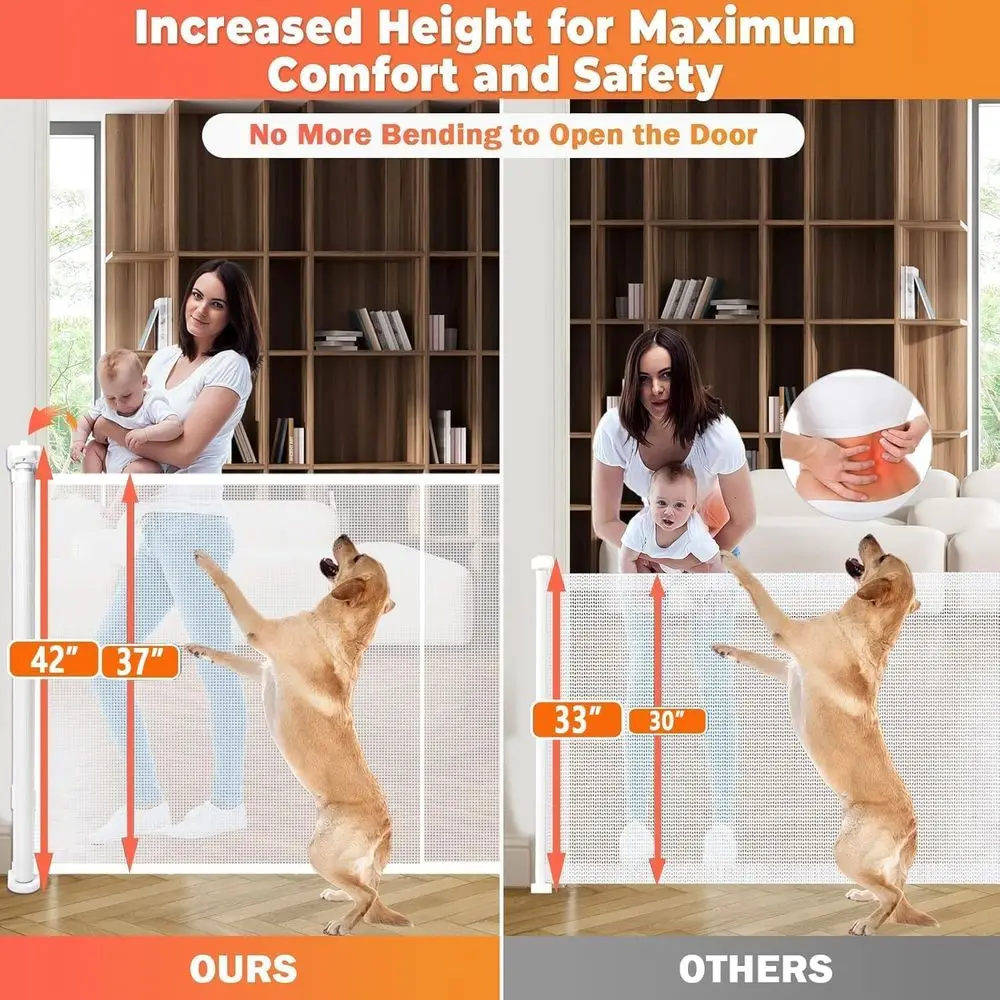 Increased Height for Maximum Comfort and Safety

No More Bending to Open the Door

42"
37"

33"
30"

OURS

OTHERS