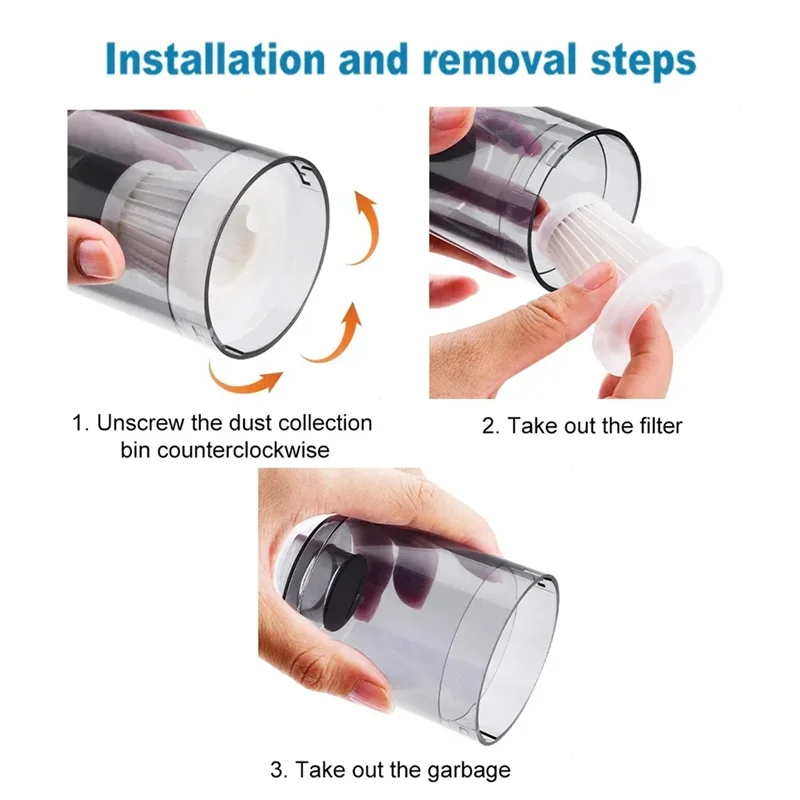 Installation and removal steps

1. Unscrew the dust collection bin counterclockwise

2. Take out the filter

3. Take out the garbage