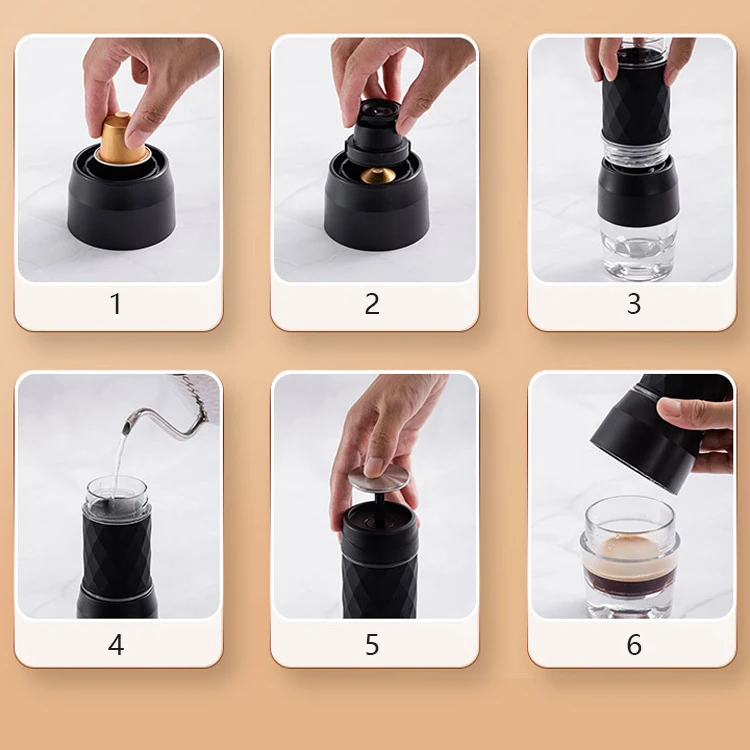 1

2

3

4

5

6