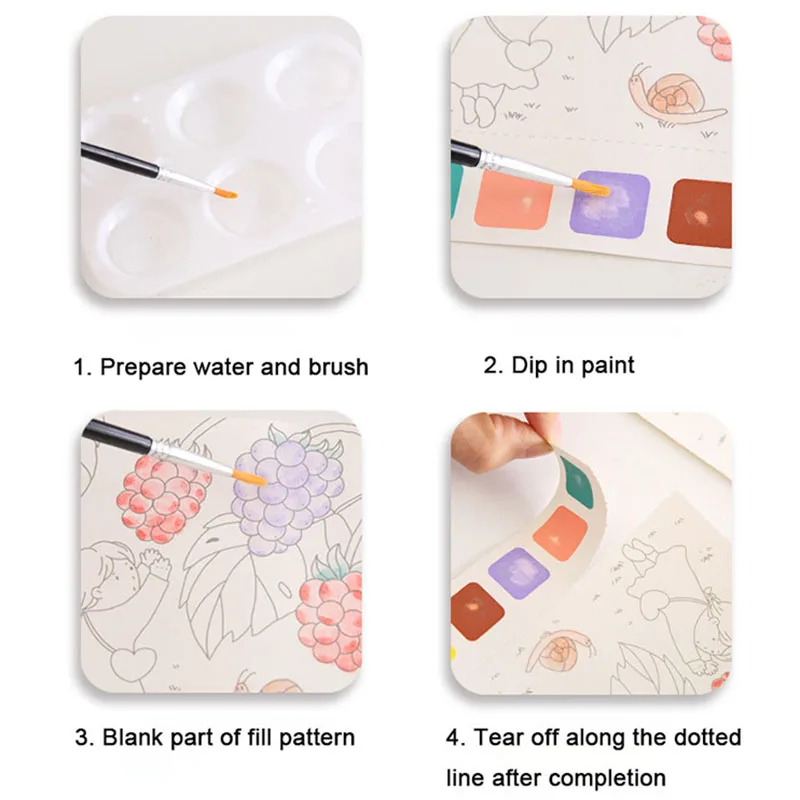 1. Prepare water and brush

2. Dip in paint

3. Blank part of fill pattern

4. Tear off along the dotted line after completion