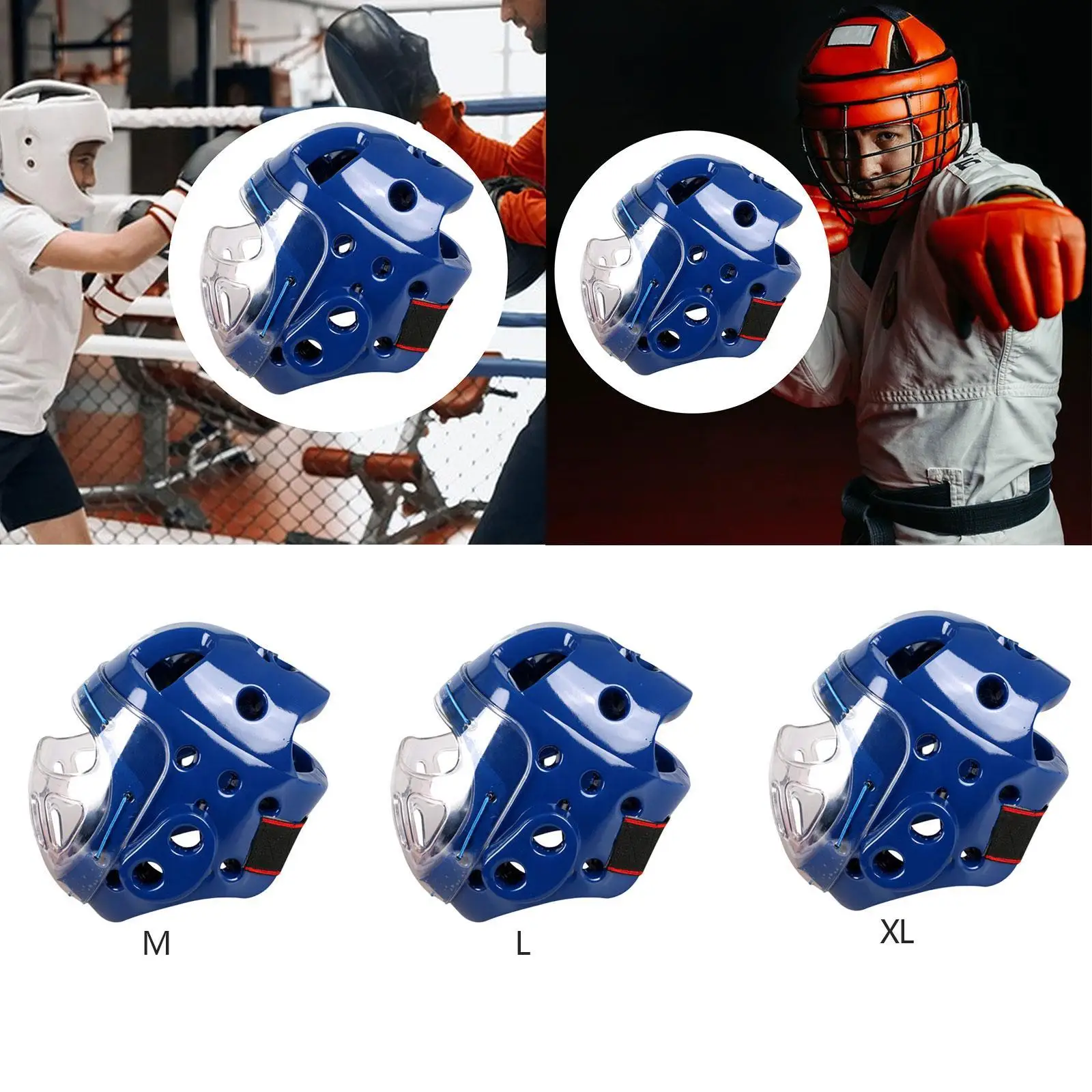 M

L

XL