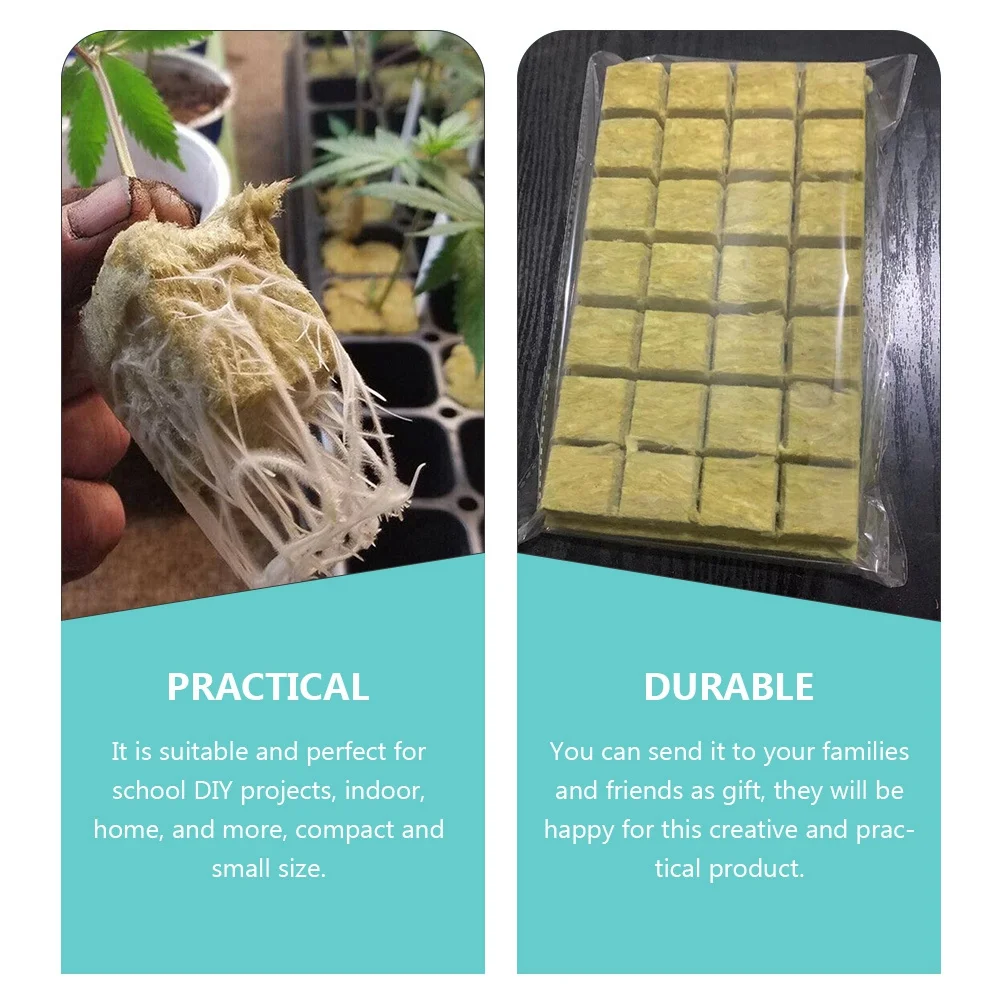 PRACTICAL

It is suitable and perfect for school DIY projects, indoor, home, and more, compact and small size.

DURABLE

You can send it to your families and friends as gift, they will be happy for this creative and practical product.