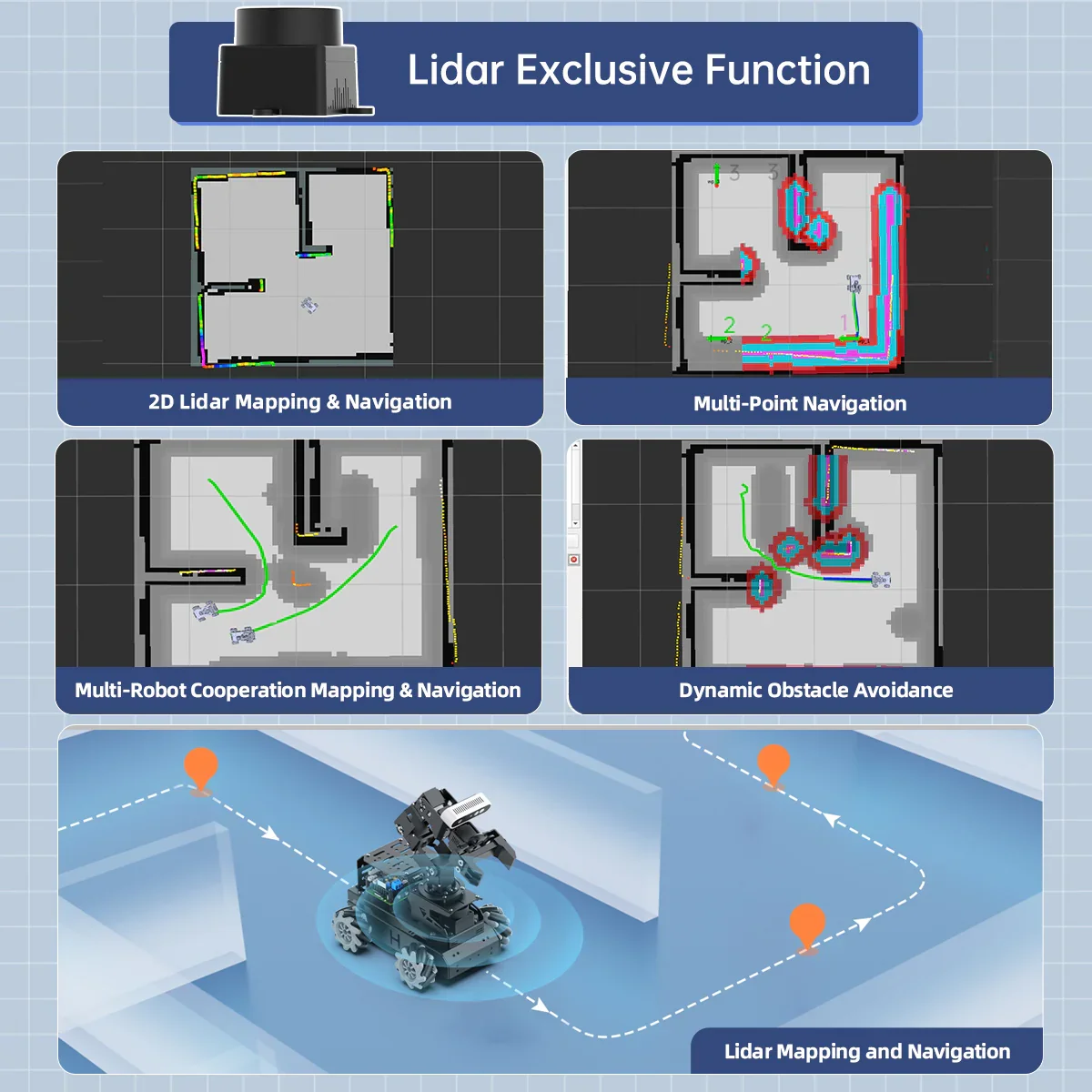 Lidar Exclusive Function

2D Lidar Mapping & Navigation

3 3
2 2 1

Multi-Point Navigation

Multi-Robot Cooperation Mapping & Navigation

Dynamic Obstacle Avoidance

Lidar Mapping and Navigation