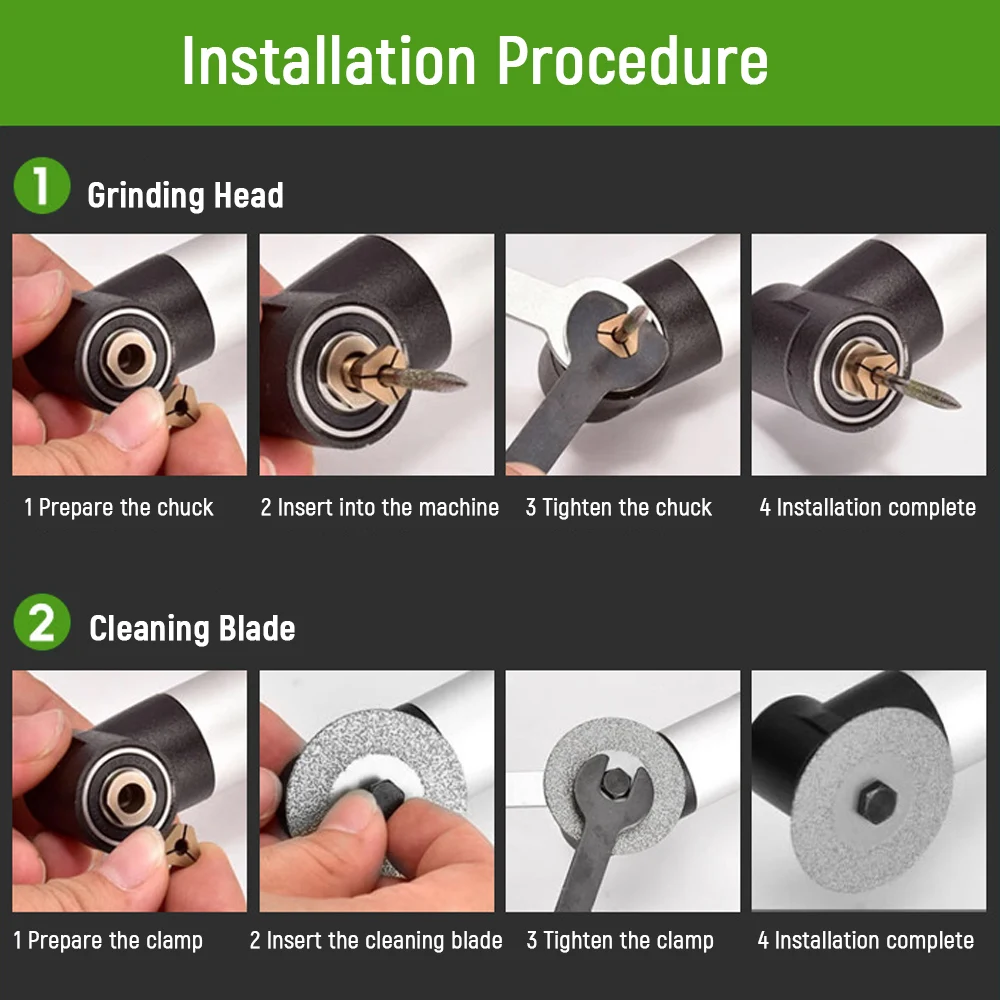 Installation Procedure

1 Grinding Head

1 Prepare the chuck

2 Insert into the machine

3 Tighten the chuck

4 Installation complete

2 Cleaning Blade

1 Prepare the clamp

2 Insert the cleaning blade

3 Tighten the clamp

4 Installation complete