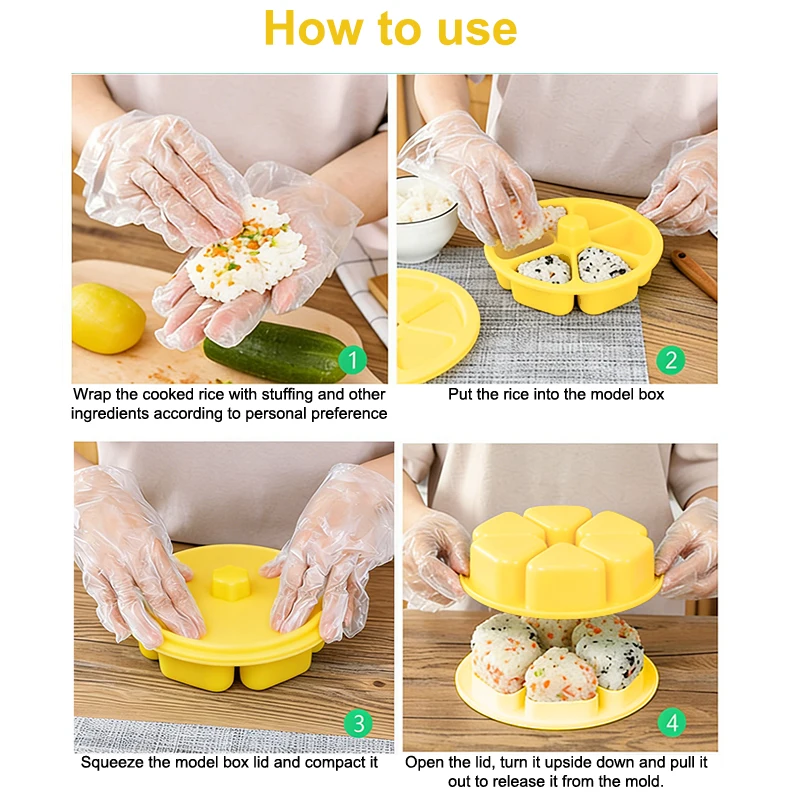 How to use

1

Wrap the cooked rice with stuffing and other ingredients according to personal preference

2

Put the rice into the model box

3

Squeeze the model box lid and compact it

4

Open the lid, turn it upside down and pull it out to release it from the mold.