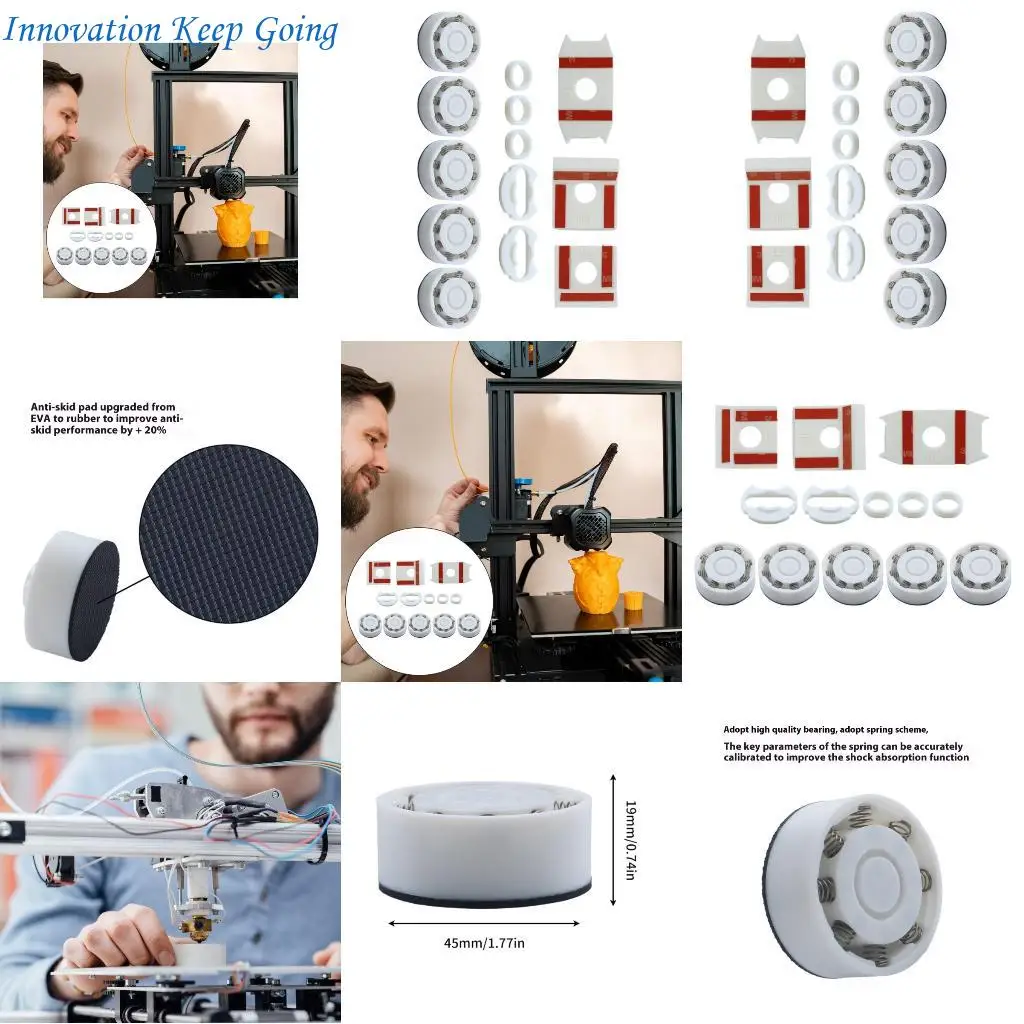 Innovation Keep Going

Anti-skid pad upgraded from EVA to rubber to improve anti-skid performance by + 20%

19mm/0.74in

45mm/1.77in

Adopt high quality bearing, adopt spring scheme,

The key parameters of the spring can be accurately calibrated to improve the shock absorption function