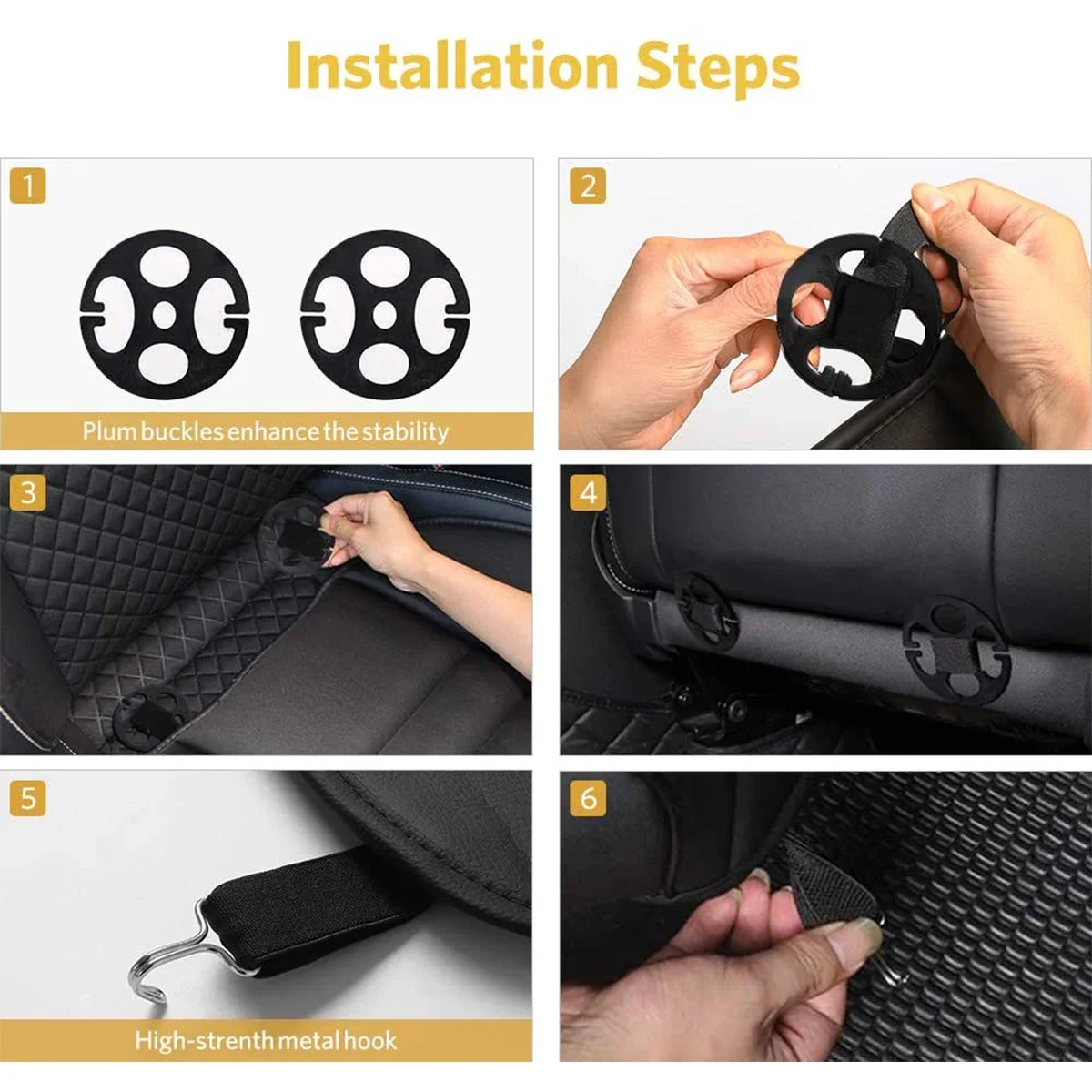 Installation Steps

1

Plum buckles enhance the stability

2

3

4

5

High-strenth metal hook

6