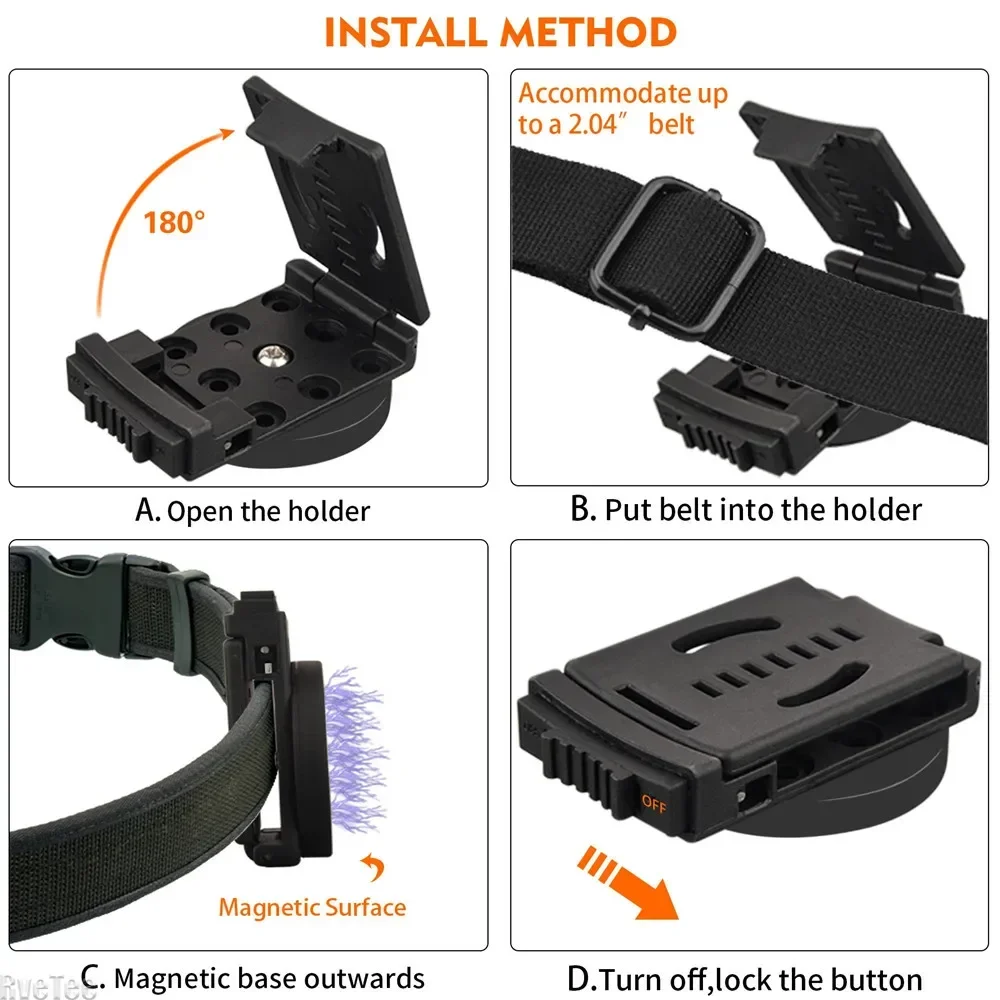 INSTALL METHOD

180°

A. Open the holder

Accommodate up to a 2.04″ belt

B. Put belt into the holder

Magnetic Surface

C. Magnetic base outwards

OFF

D.Turn off,lock the button

RveTee