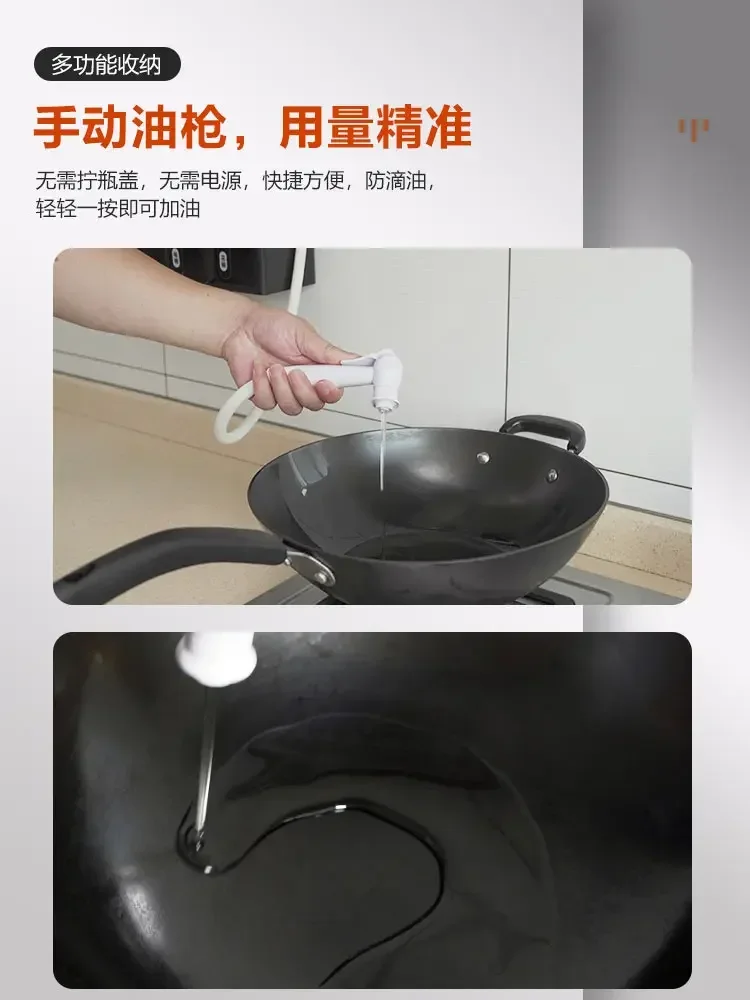 多功能收纳

手动油枪，用量精准

无需拧瓶盖，无需电源，快捷方便，防滴油，轻轻一按即可加油