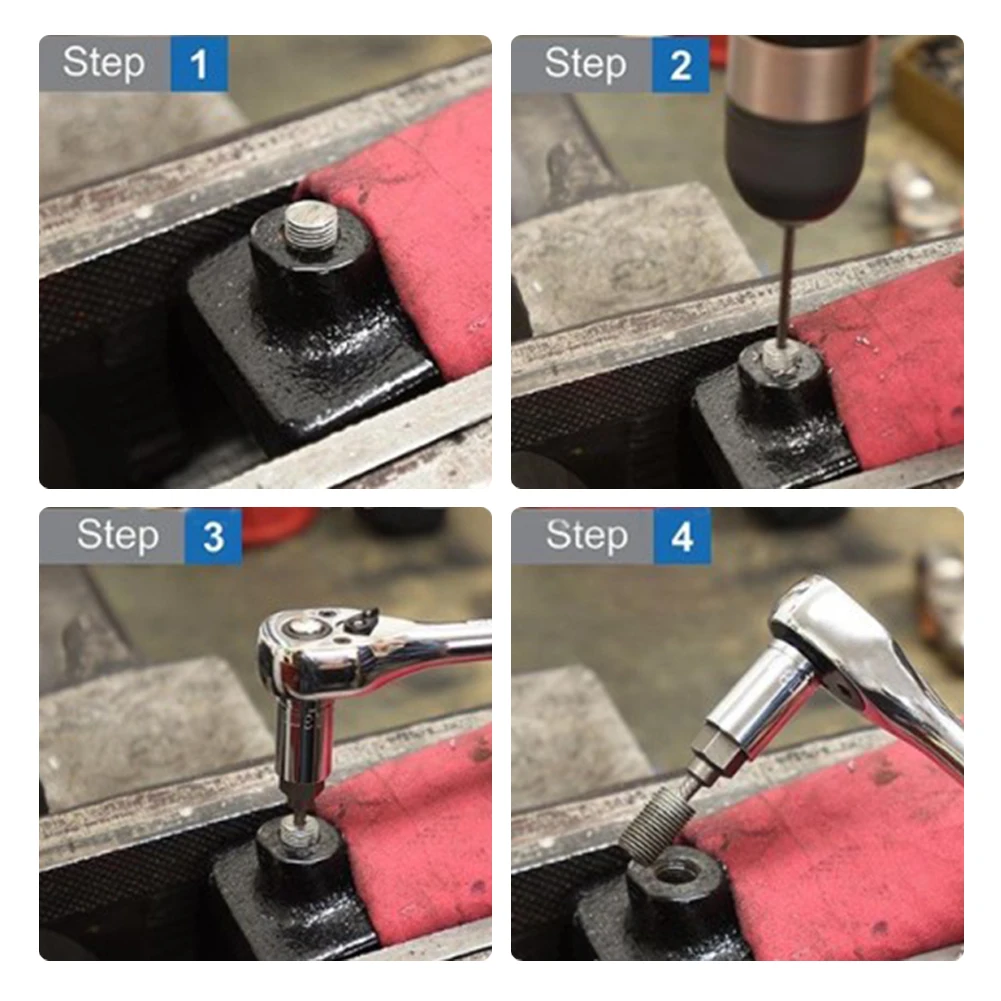 Step 1

Step 2

Step 3

Step 4