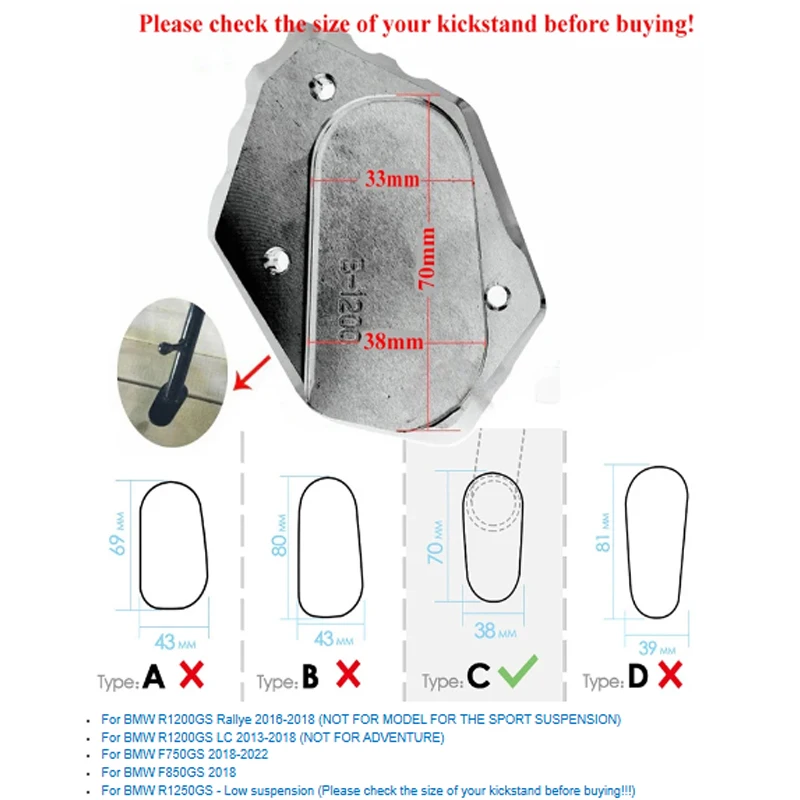 Please check the size of your kickstand before buying!

33mm

70mm

B-1200

38mm

69 мм

43 мм

Type: A

80 мм

43 мм

Type: B

70 мм

38 мм

Type: C

81 мм

39 мм

Type: D

- For BMW R1200GS Rallye 2016-2018 (NOT FOR MODEL FOR THE SPORT SUSPENSION)
- For BMW R1200GS LC 2013-2018 (NOT FOR ADVENTURE)
- For BMW F750GS 2018-2022
- For BMW F850GS 2018
- For BMW R1250GS - Low suspension (Please check the size of your kickstand before buying!!!)