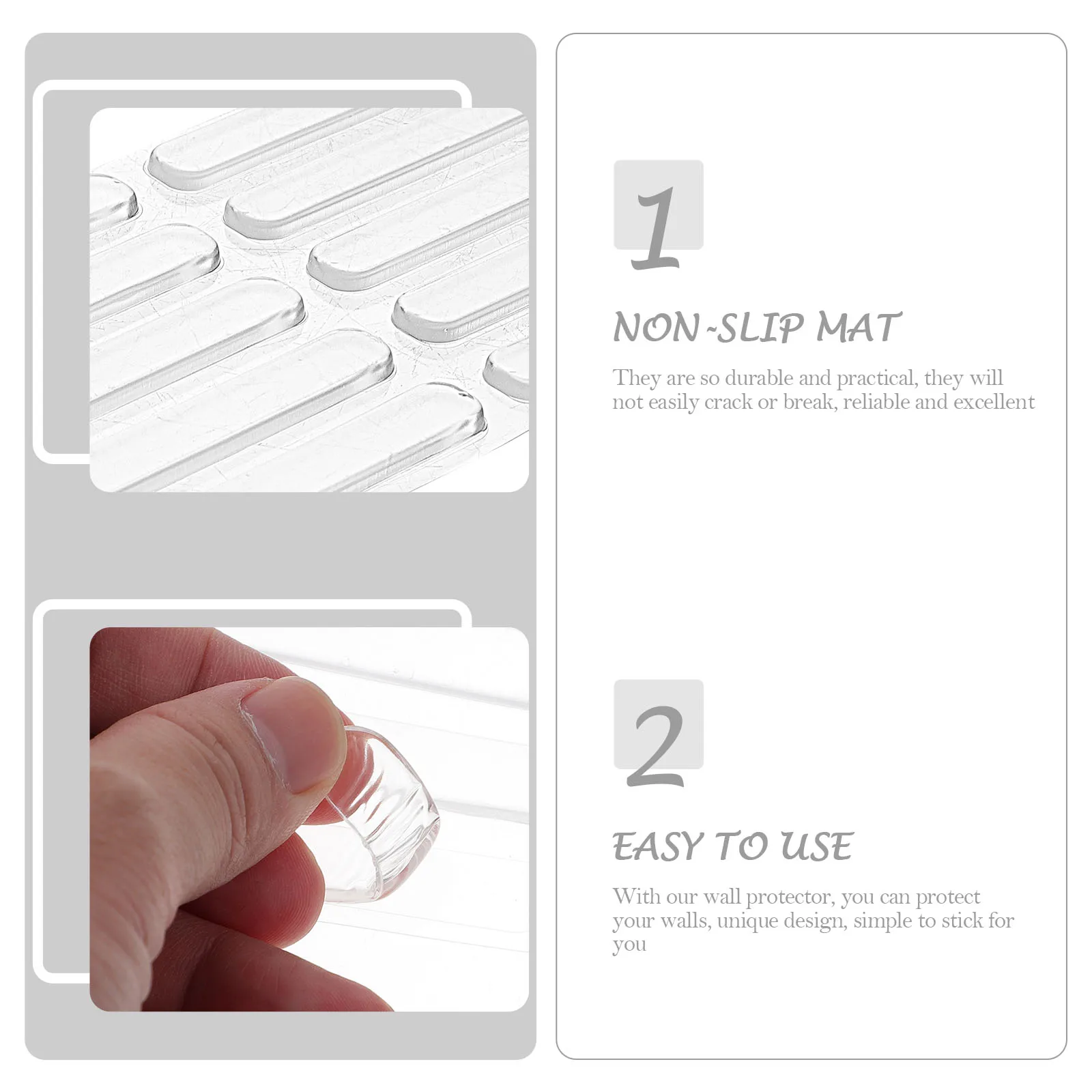 1

NON-SLIP MAT

They are so durable and practical, they will not easily crack or break, reliable and excellent

2

EASY TO USE

With our wall protector, you can protect your walls, unique design, simple to stick for you