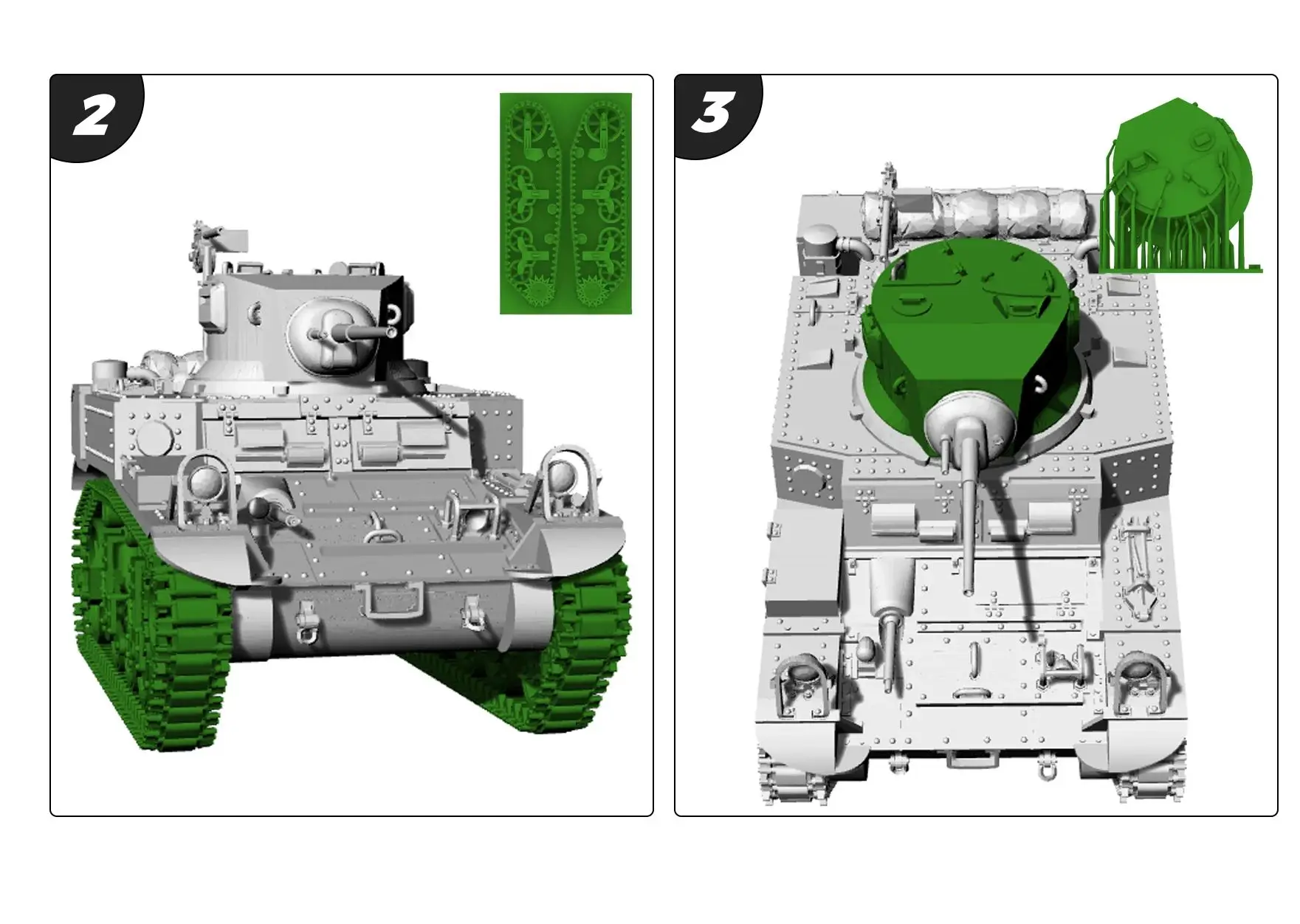 2

3