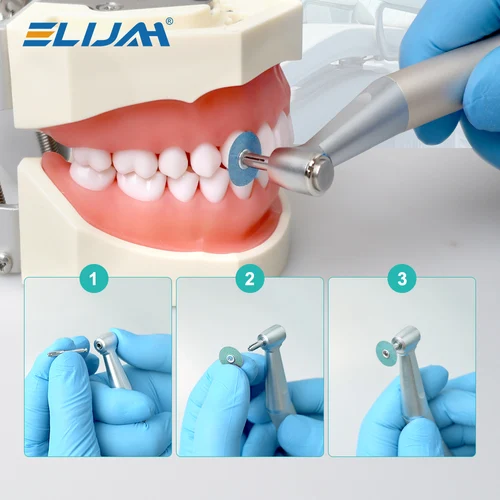 ELIJAH®

1

2

3