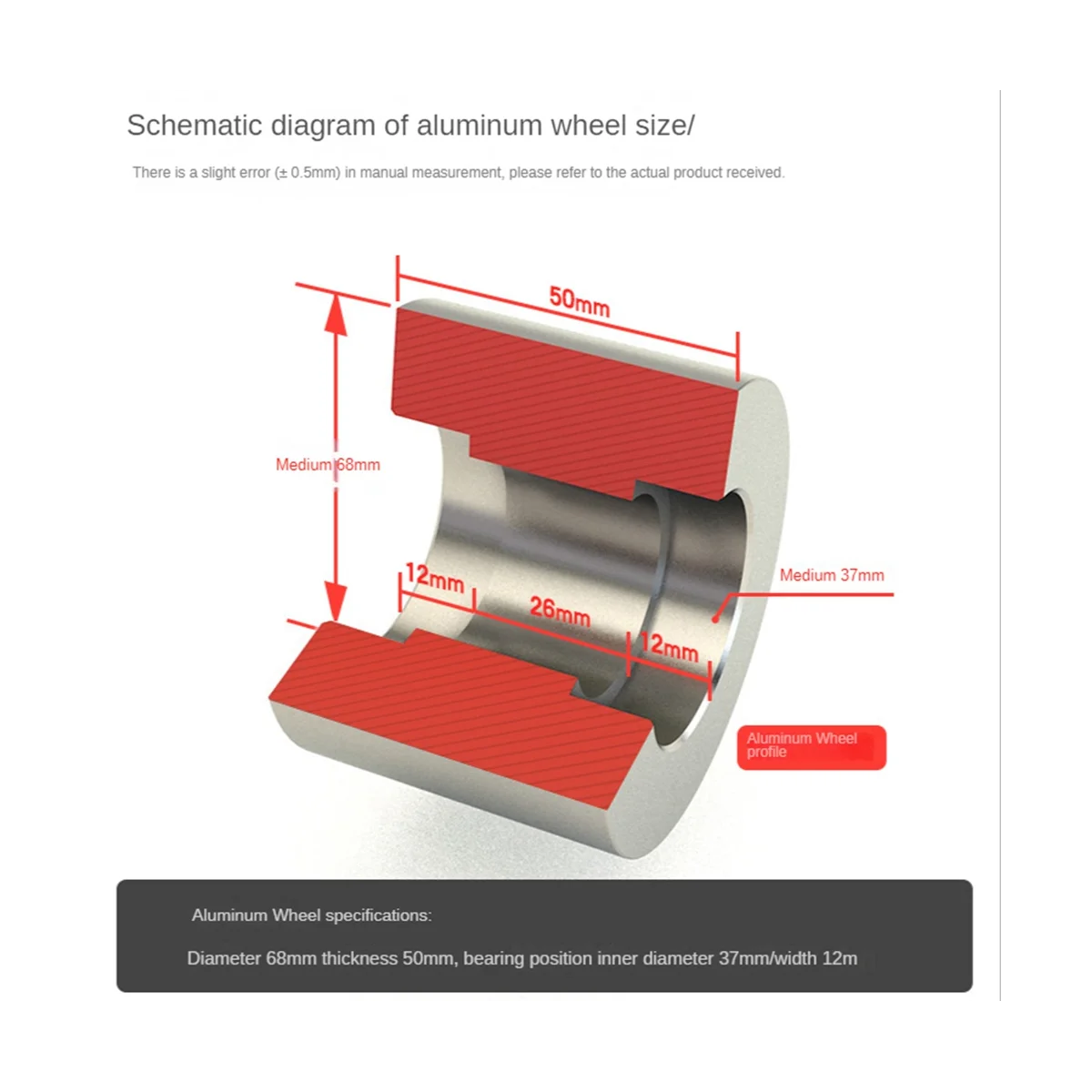 Schematic diagram of aluminum wheel size/

There is a slight error (± 0.5mm) in manual measurement, please refer to the actual product received.

50mm

Medium 68mm

12mm

26mm

12mm

Medium 37mm

Aluminum Wheel profile

Aluminum Wheel specifications:

Diameter 68mm thickness 50mm, bearing position inner diameter 37mm/width 12m