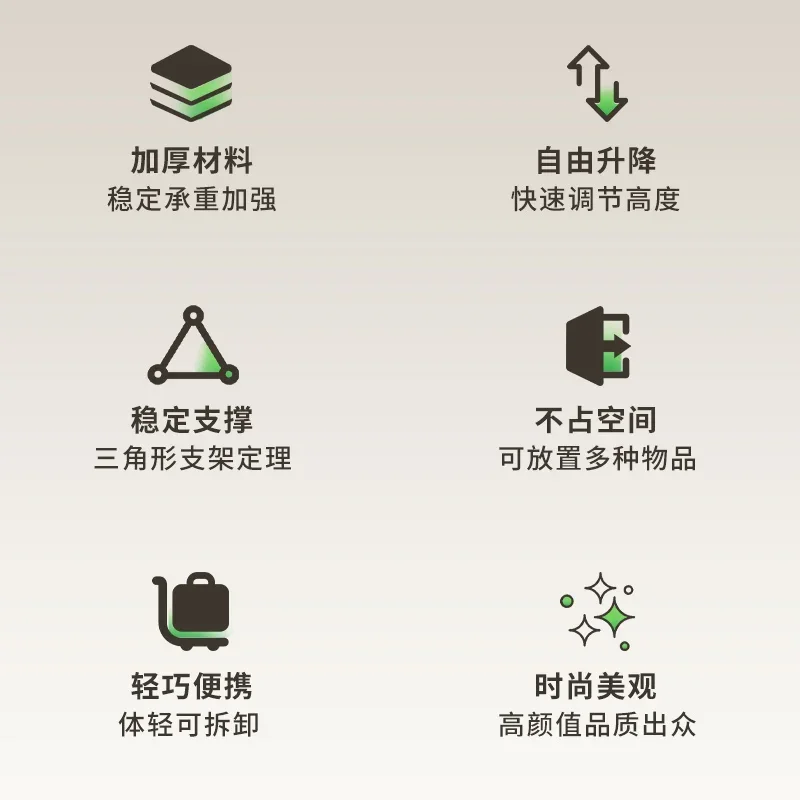 加厚材料
稳定承重加强

自由升降
快速调节高度

稳定支撑
三角形支架定理

不占空间
可放置多种物品

轻巧便携
体轻可拆卸

时尚美观
高颜值品质出众