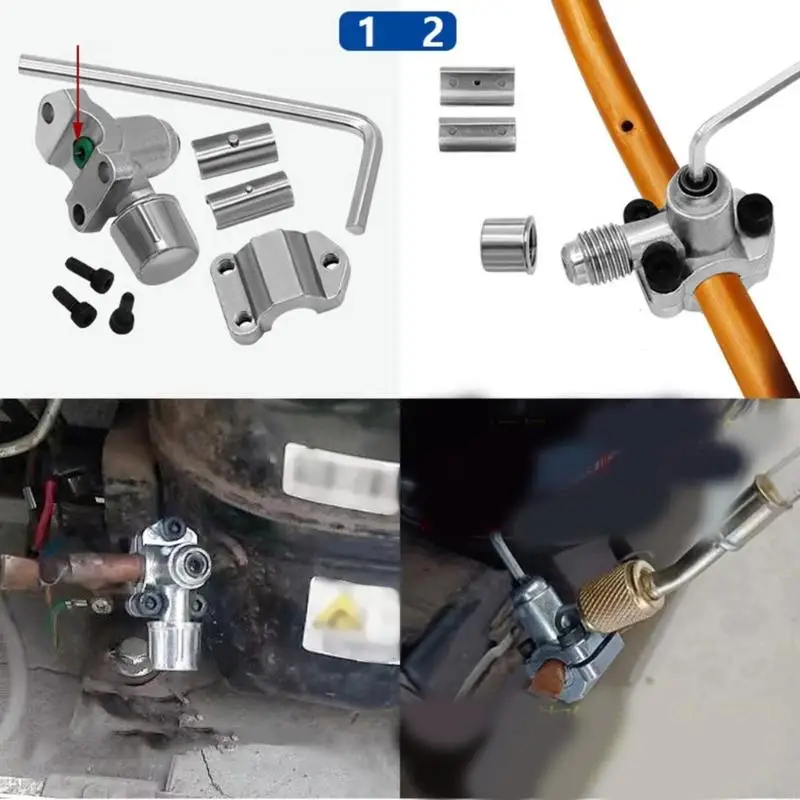 1 2